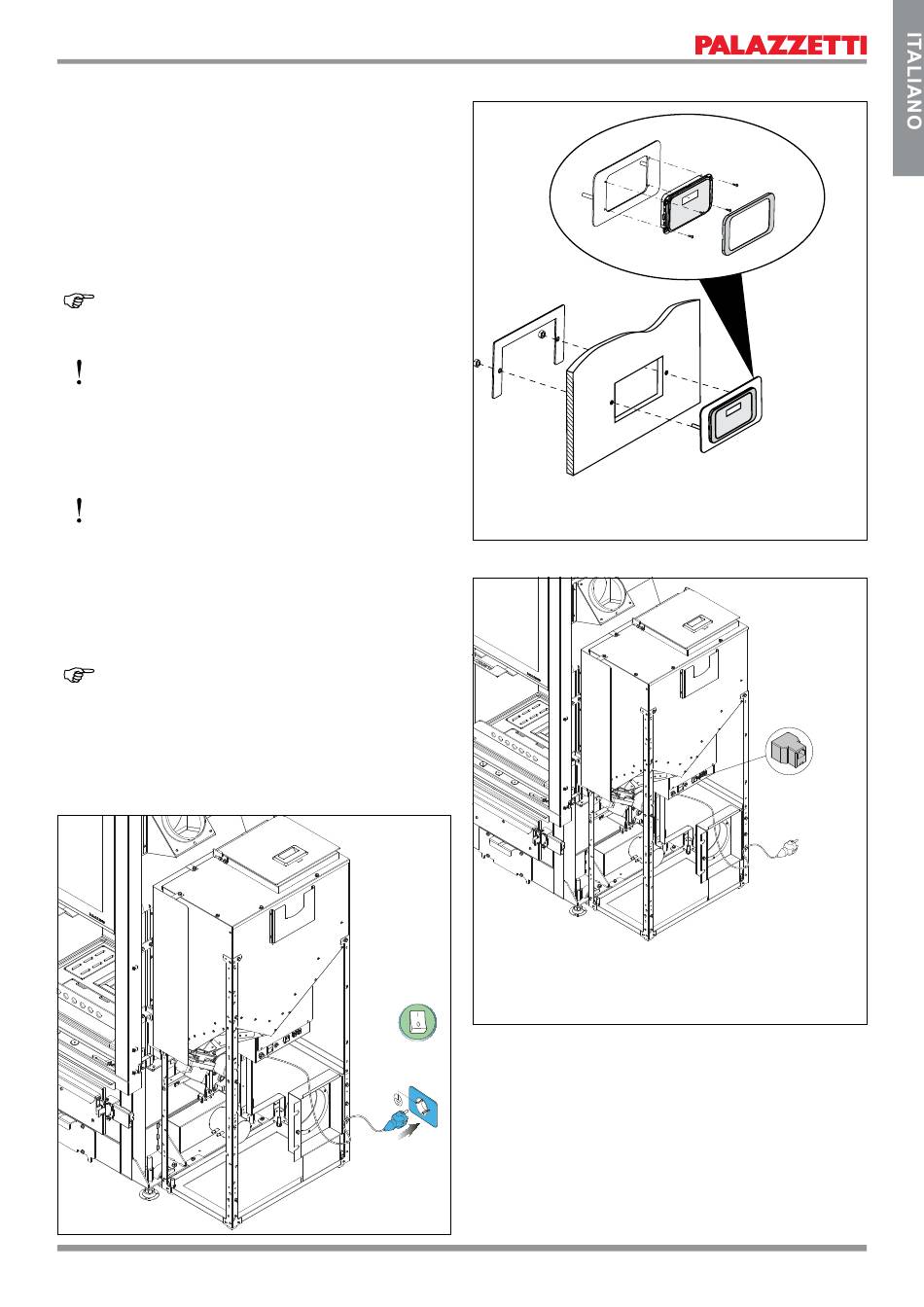 PALAZZETTI

ITALIANO

!

!