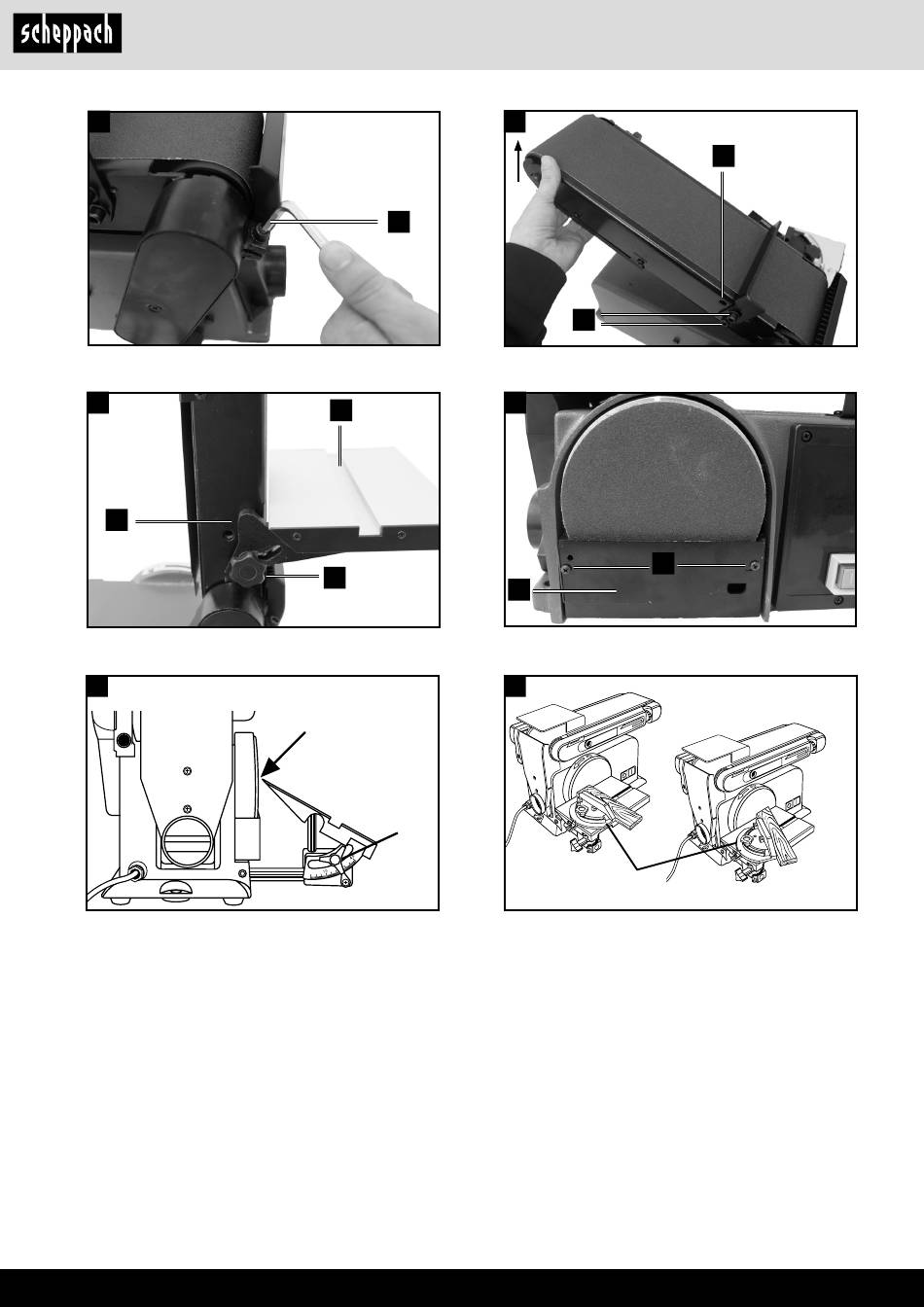 scheppach