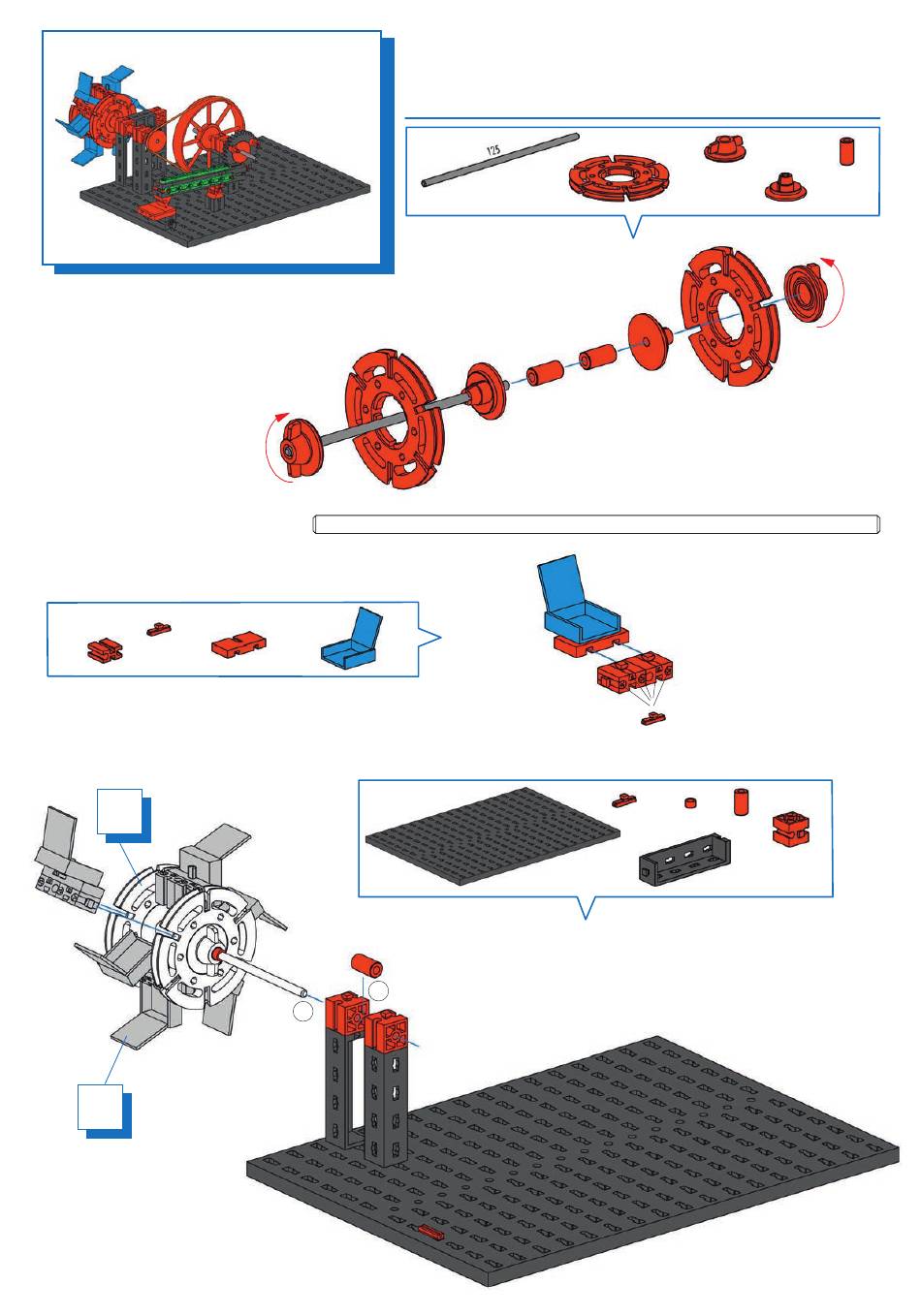 125