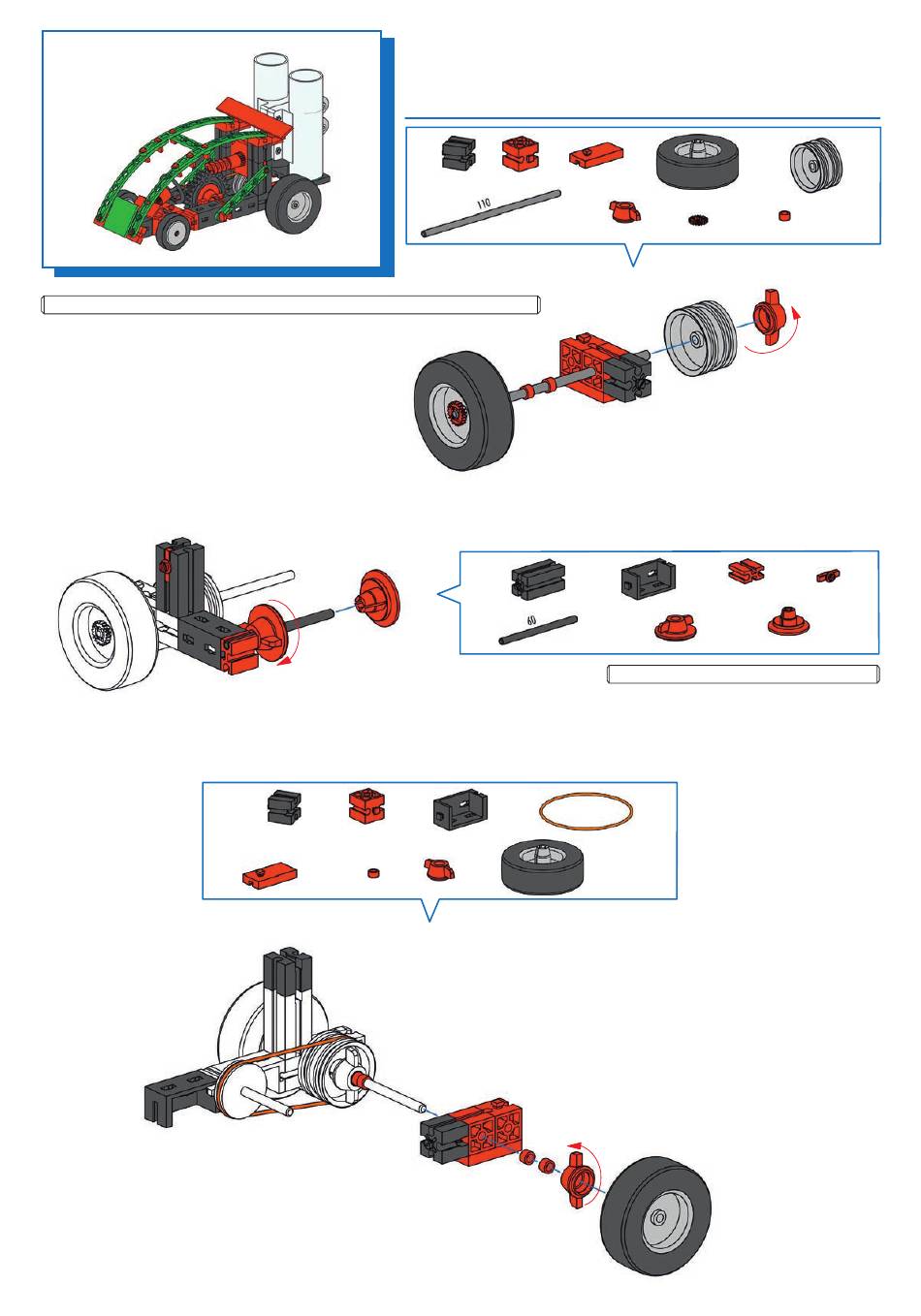 110

60