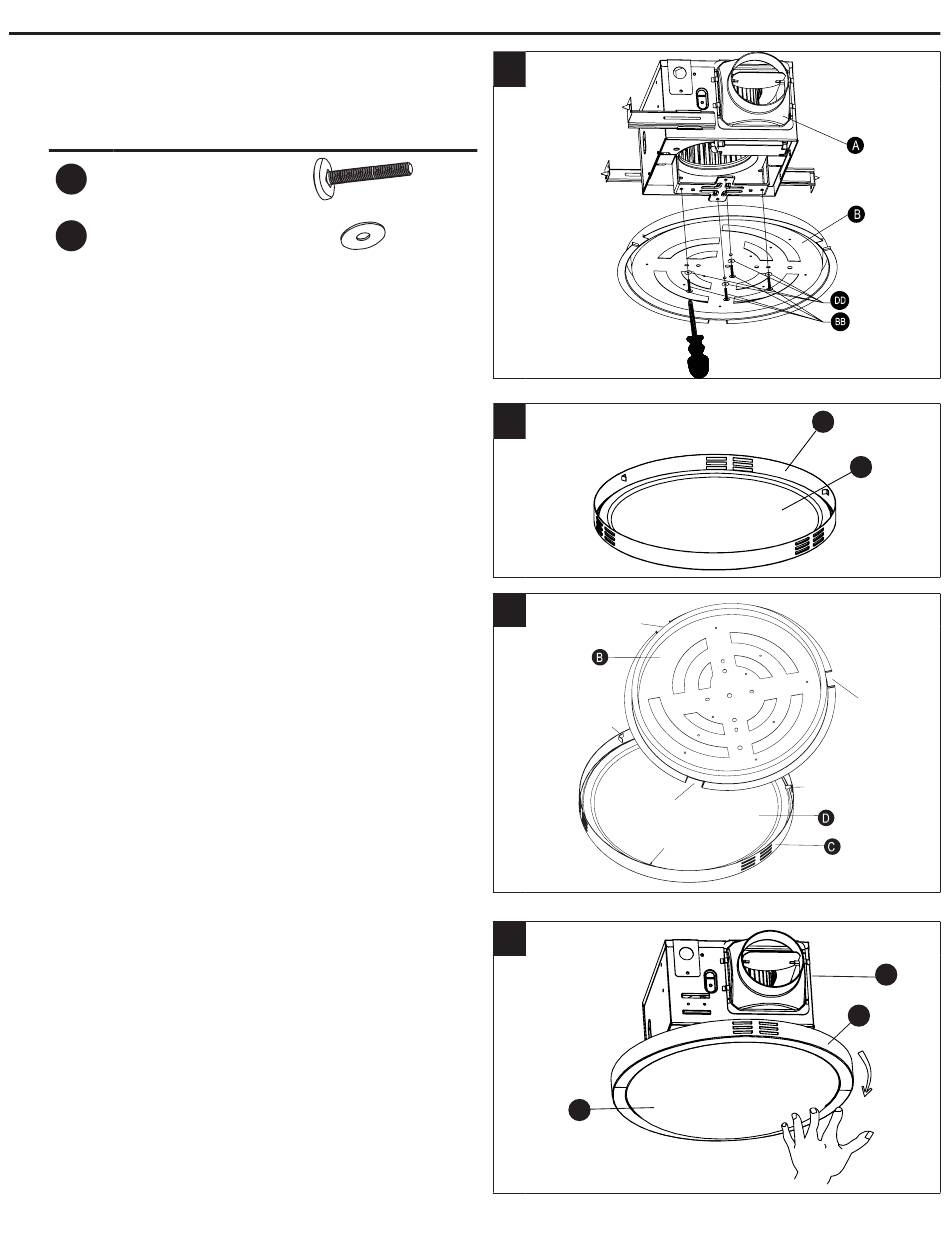 A

B

DD

BB

B

D

C