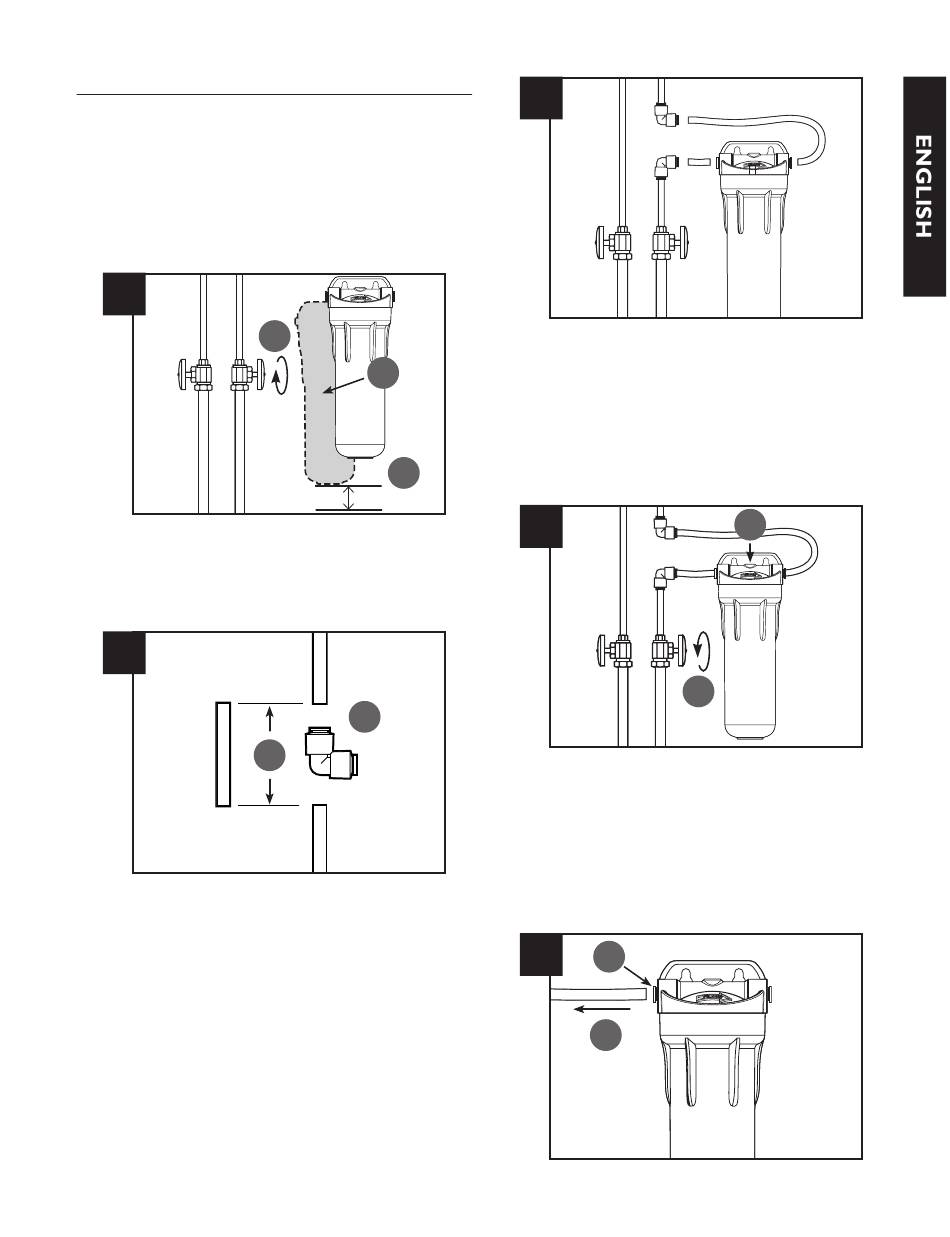 ENGLISH