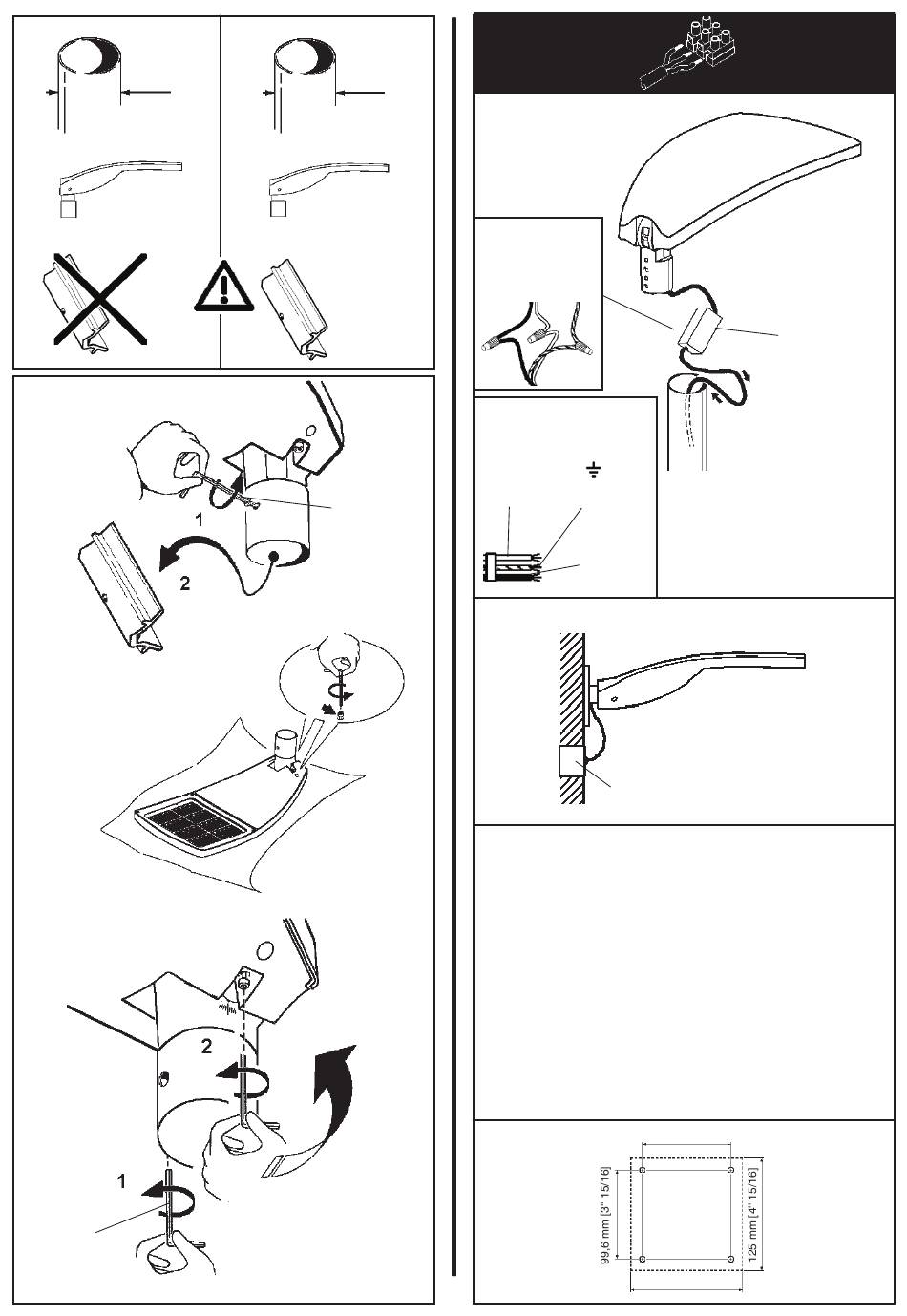 1
2
2
1
99,6 mm [3" 15/16]
125 mm [4" 15/16]