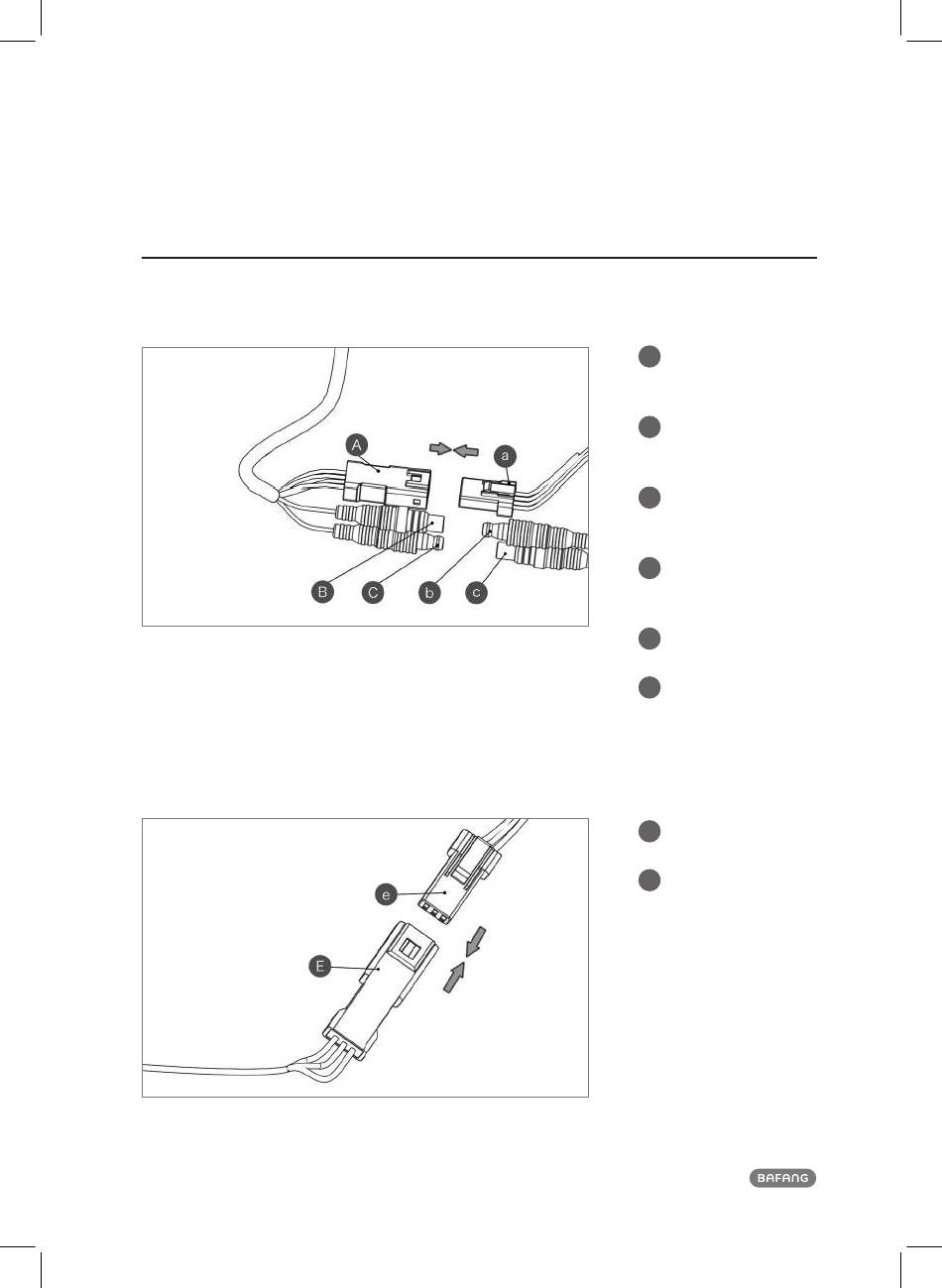 A

a

B

C

b

c

e

E

BAFANG