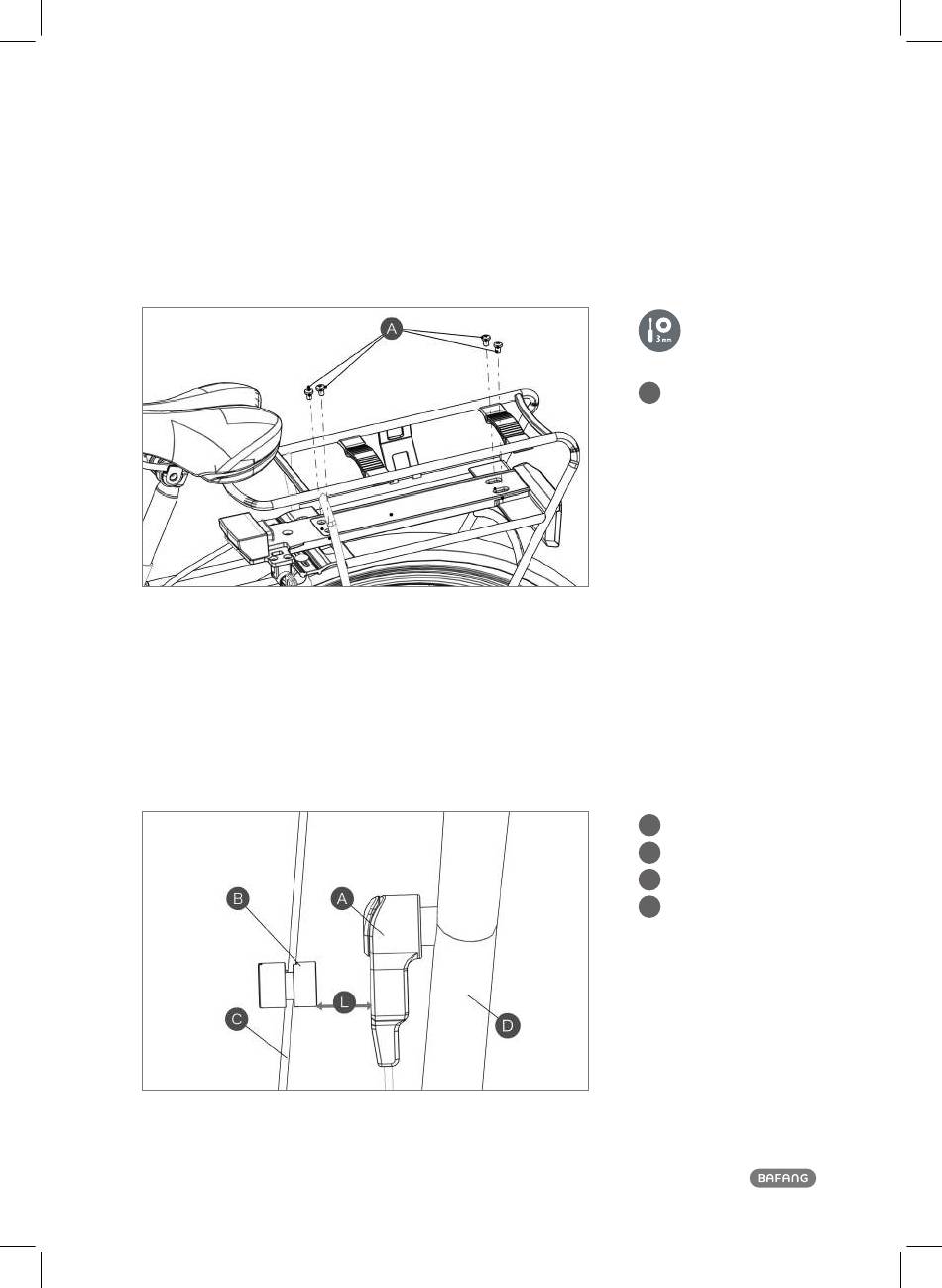 A

3 mm

B

A

L

C

D

BAFANG