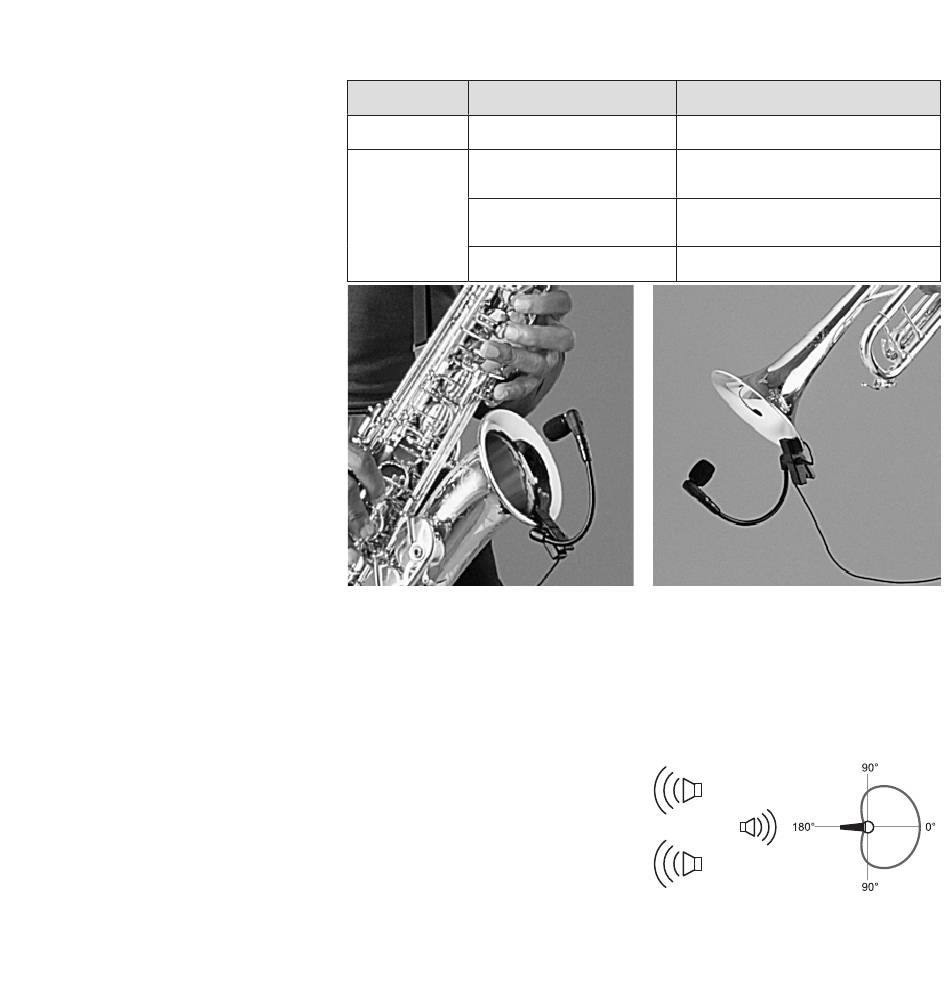 90°

180°

0°

90°