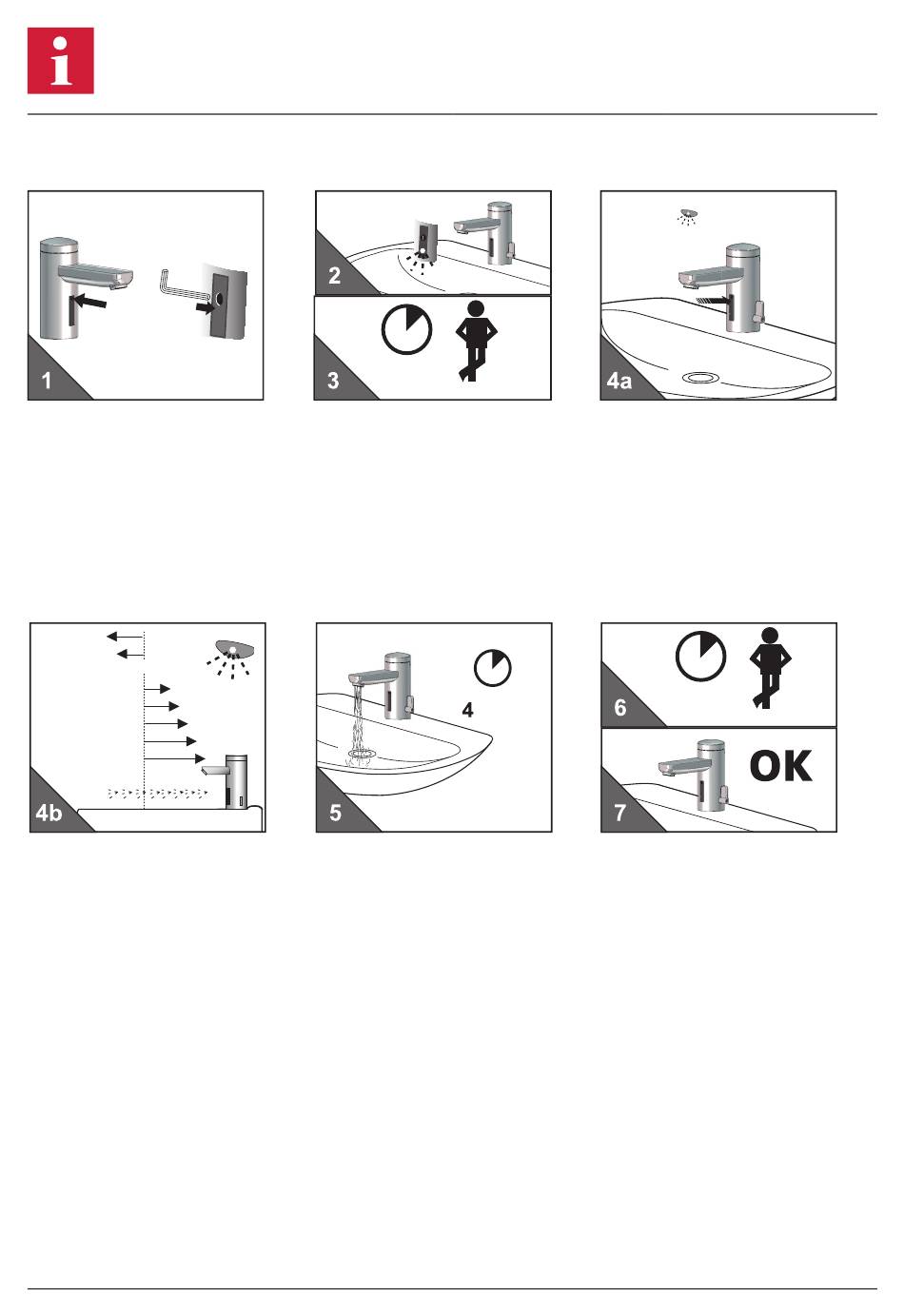 i

1

2

3

4a

4b

5

4

6

7

OK