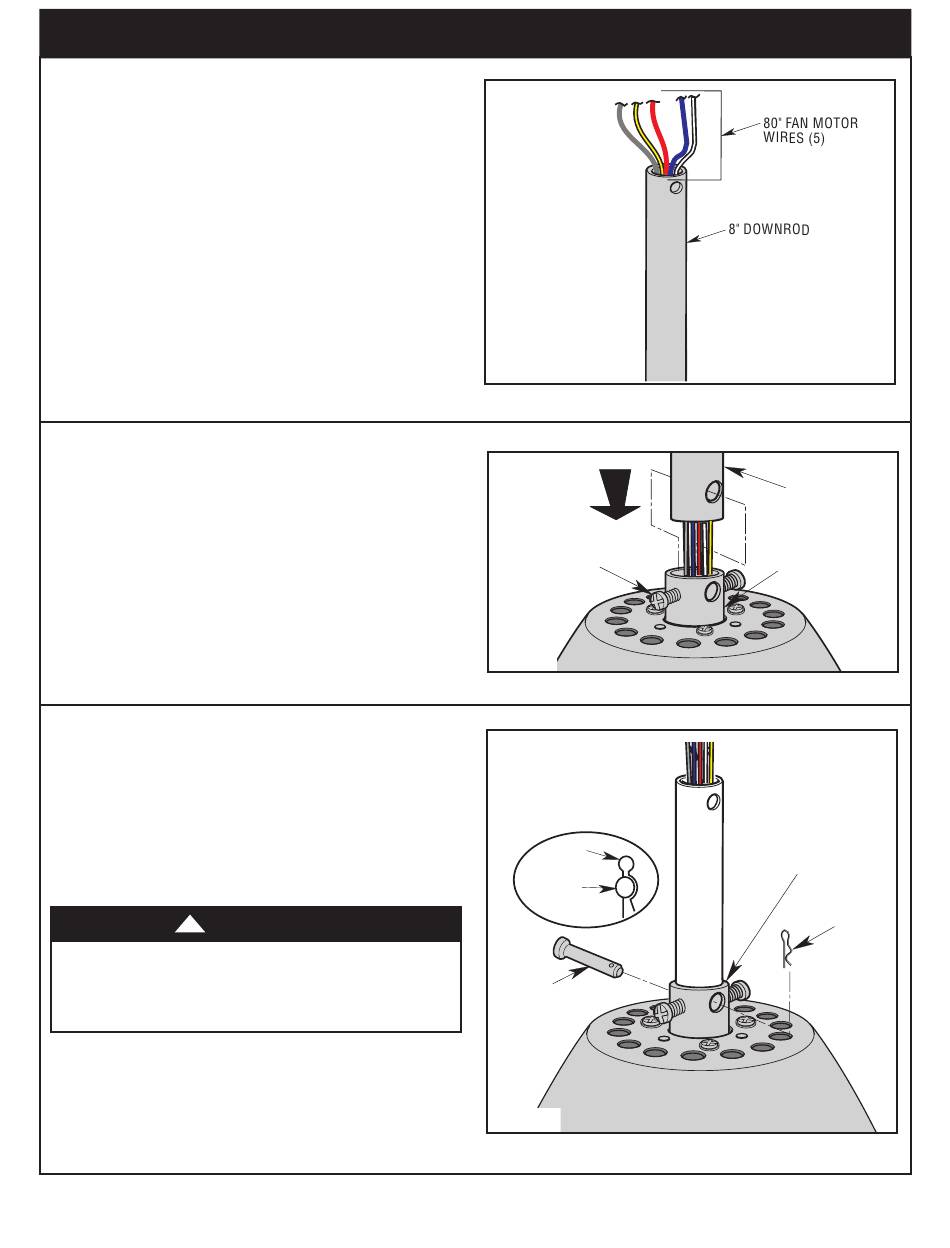 80" FAN MOTOR WIRES (5)

8" DOWNROD