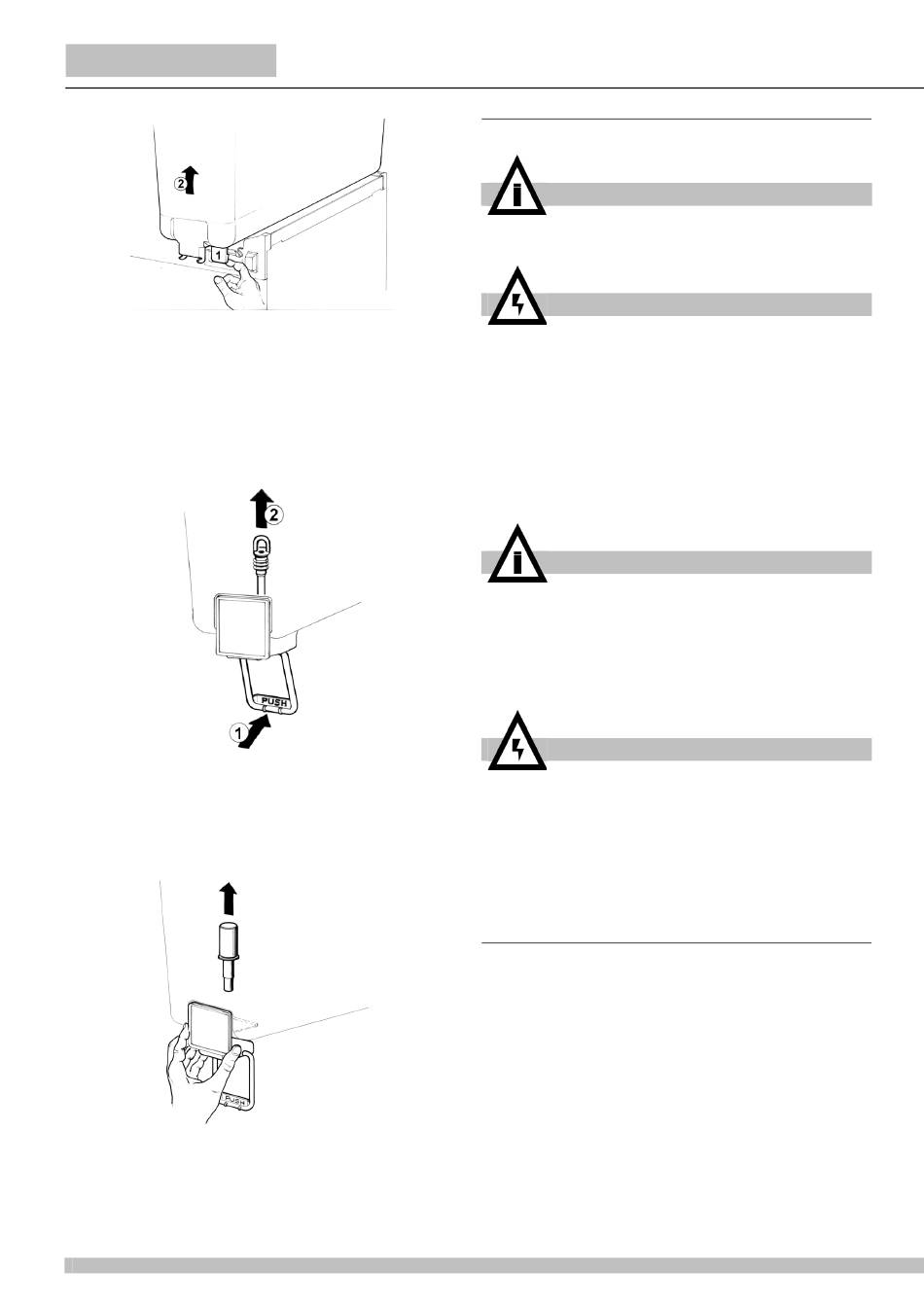 2

1

2

PUSH

1

PUSH