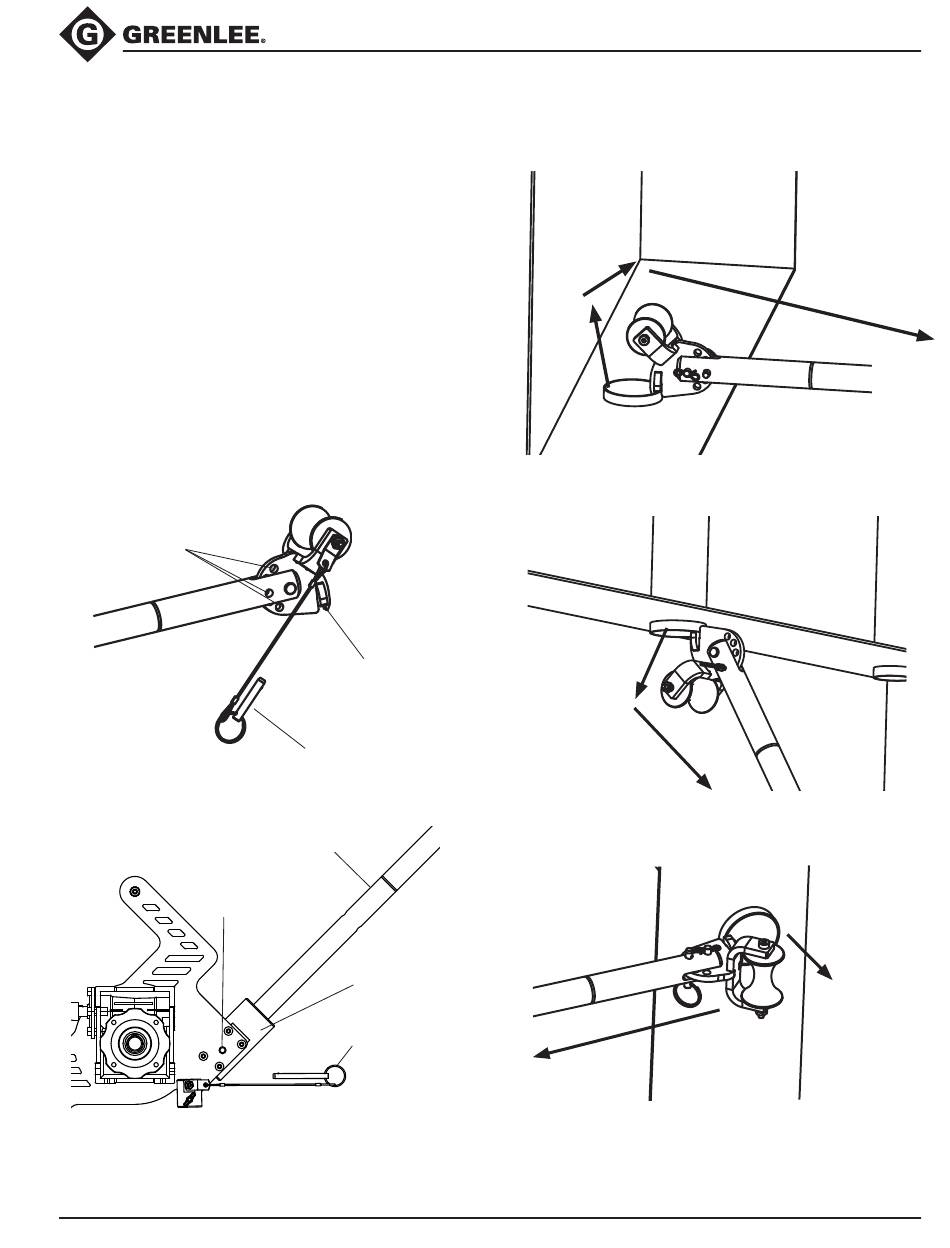 G GREENLEE®