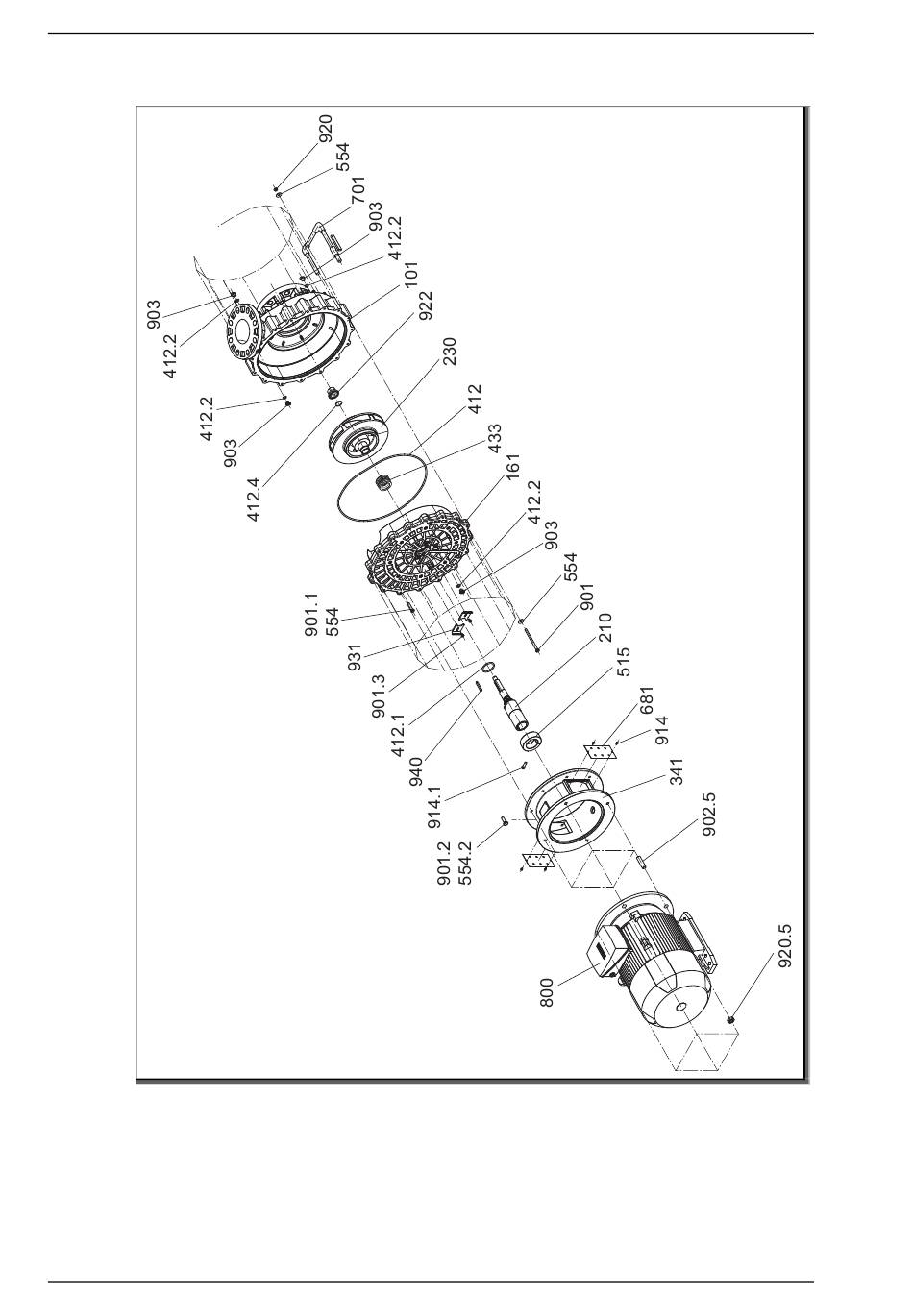 920
554
701
903
412.2
101
922
903
412.2
412.2
903
412.4
230
412
433
161
412.2
903
554
901
901.1
554
931
901.3
412.1
940
210
515
681
914
914.1
341
901.2
554.2
902.5
800
920.5