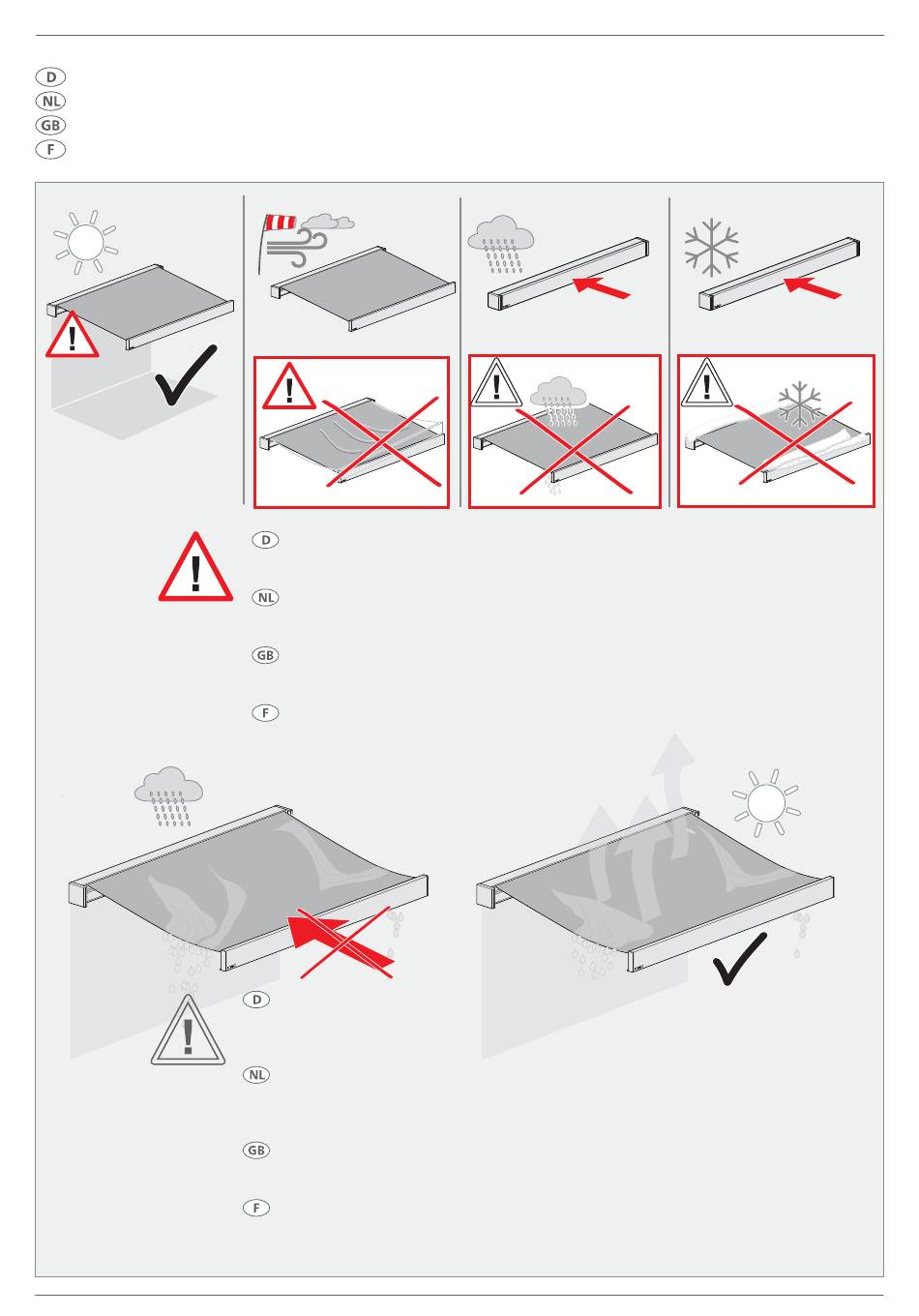 D
NL
GB
F

D

NL

GB

F

D

NL

GB

F