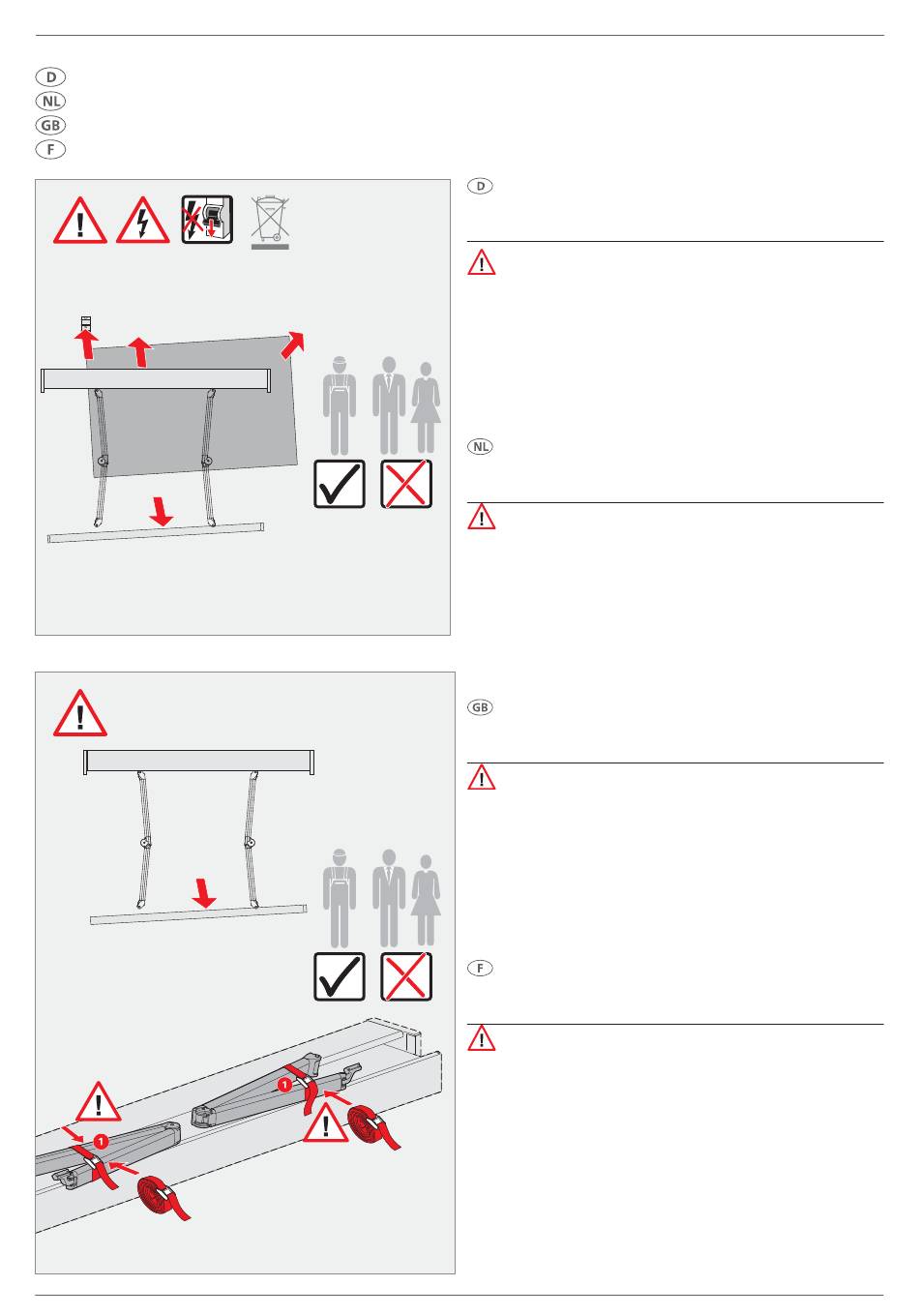 D
NL
GB
F

D

NL

GB

F

1

1