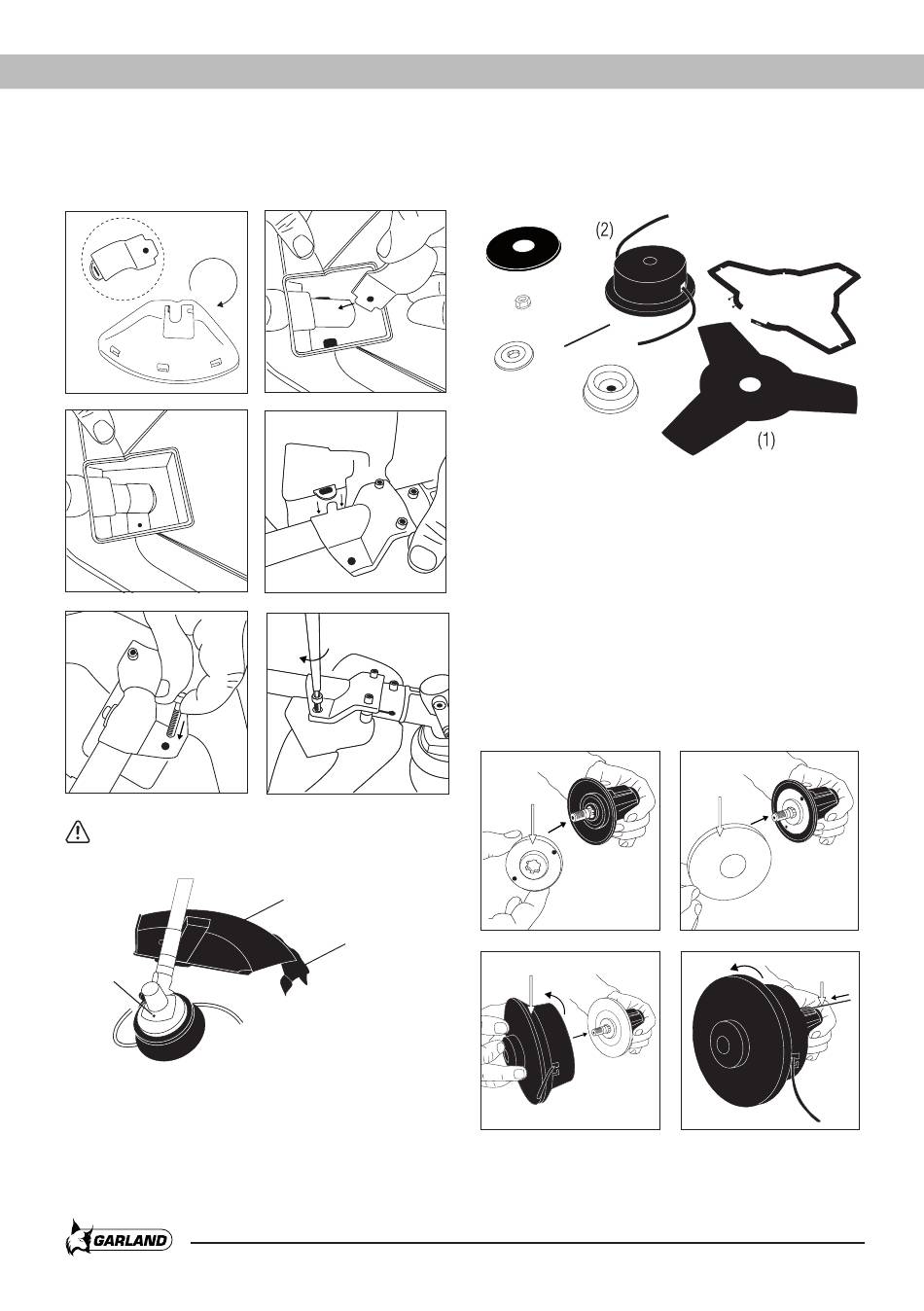 (2)

(1)

GARLAND