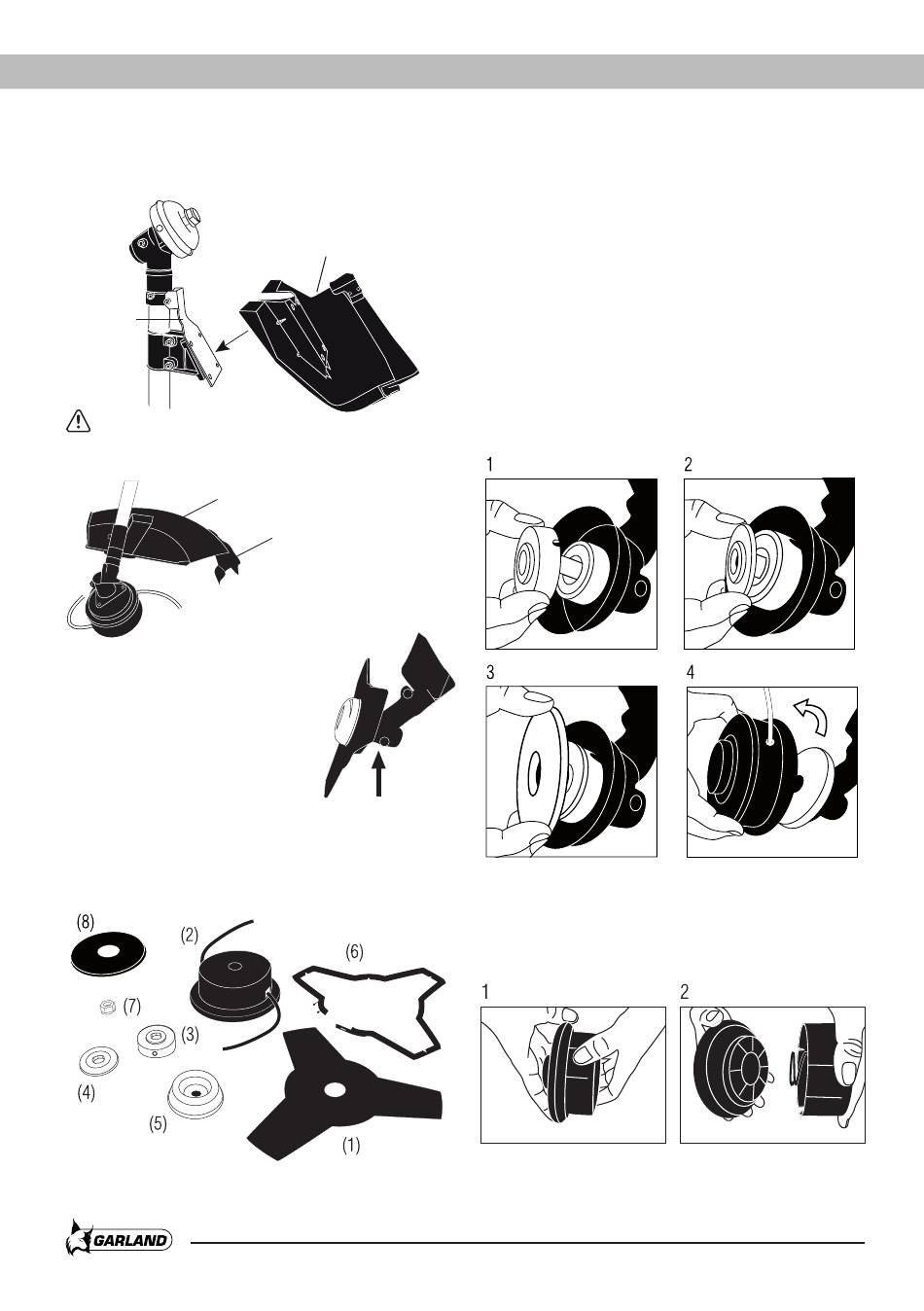 1

2

3

4

(8)

(2)

(6)

(7)

(3)

(4)

(5)

(1)

1

2

GARLAND