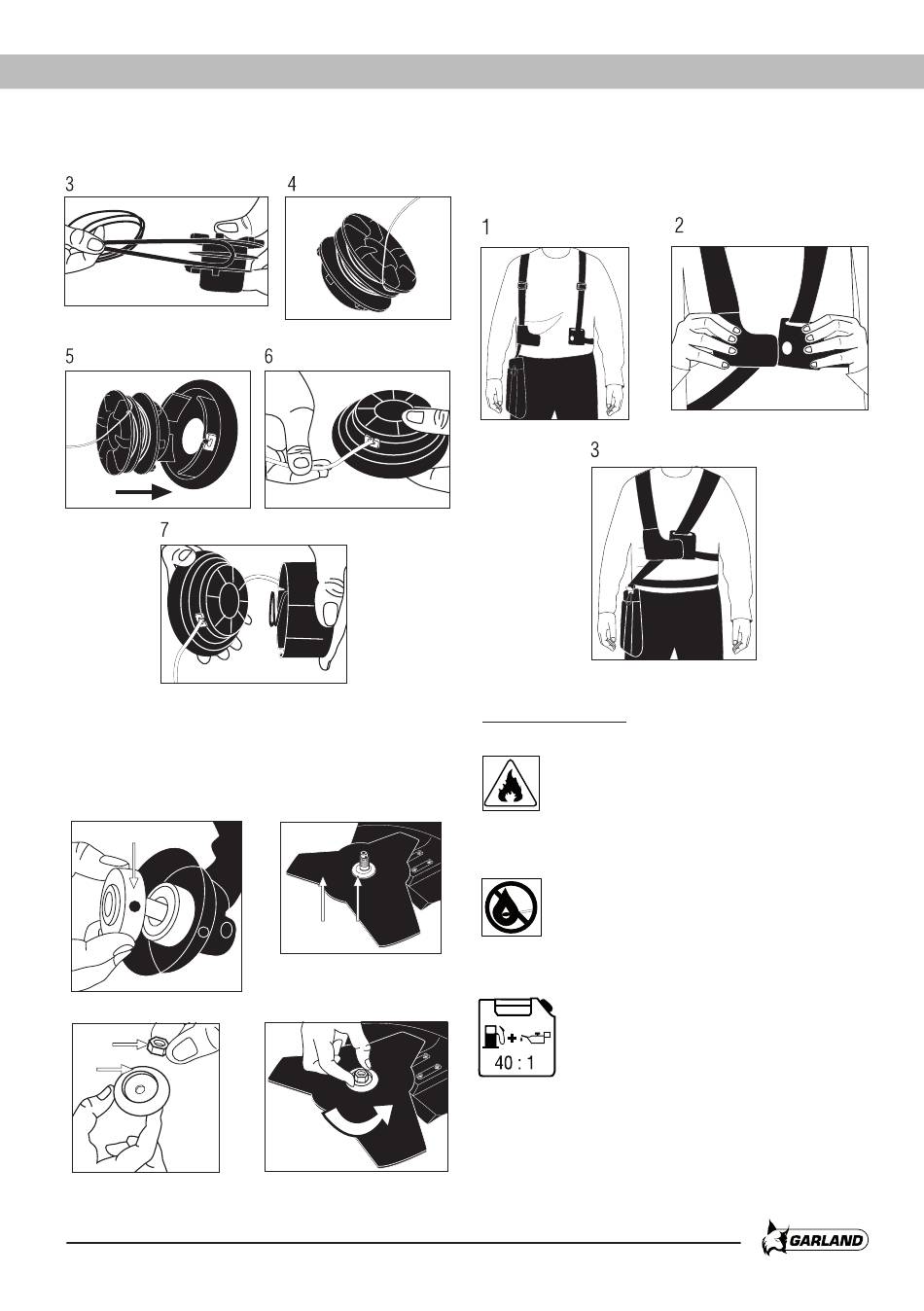 3

4

5

6

7

1

2

3

40 : 1

GARLAND