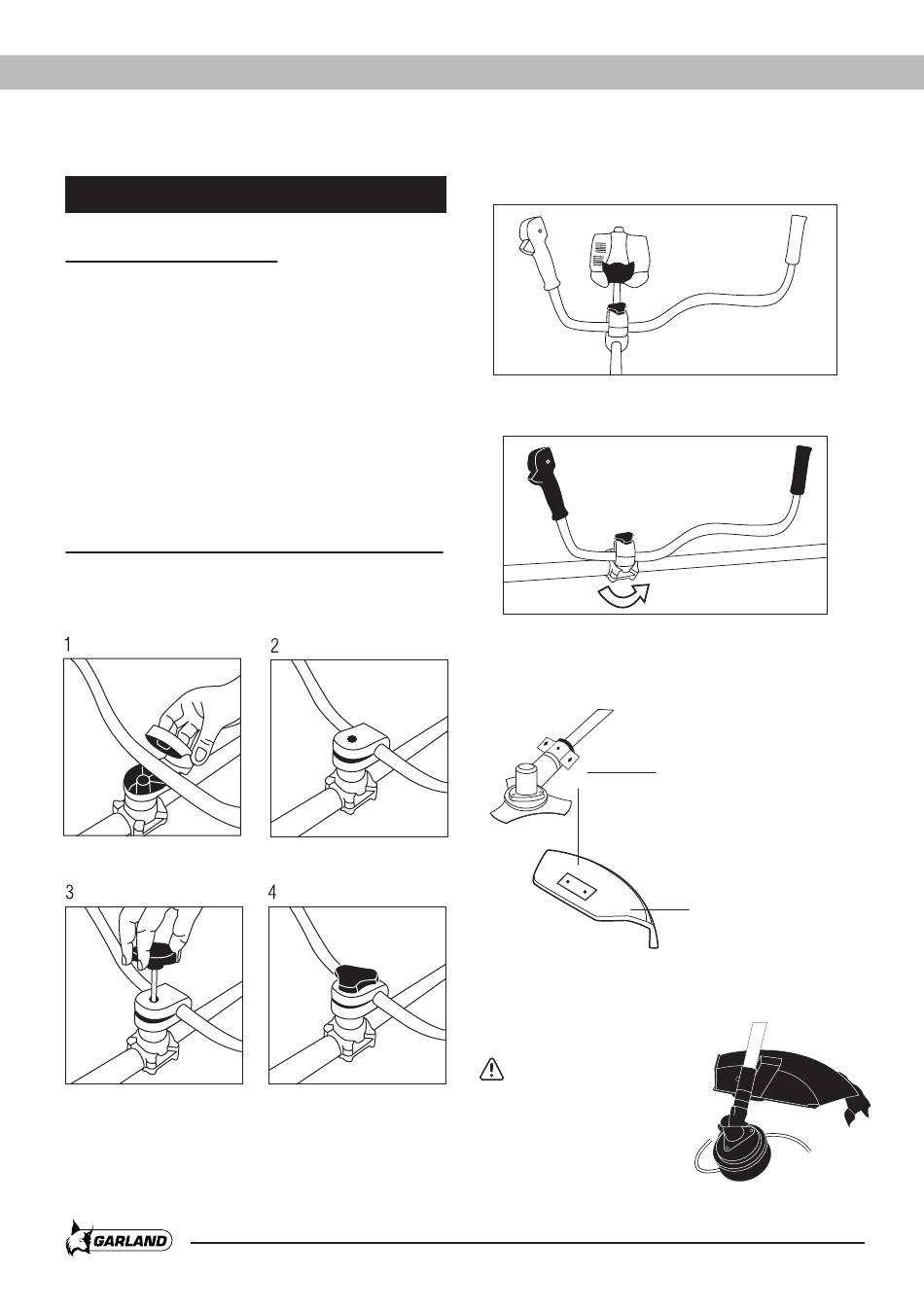 1

2

3

4

GARLAND