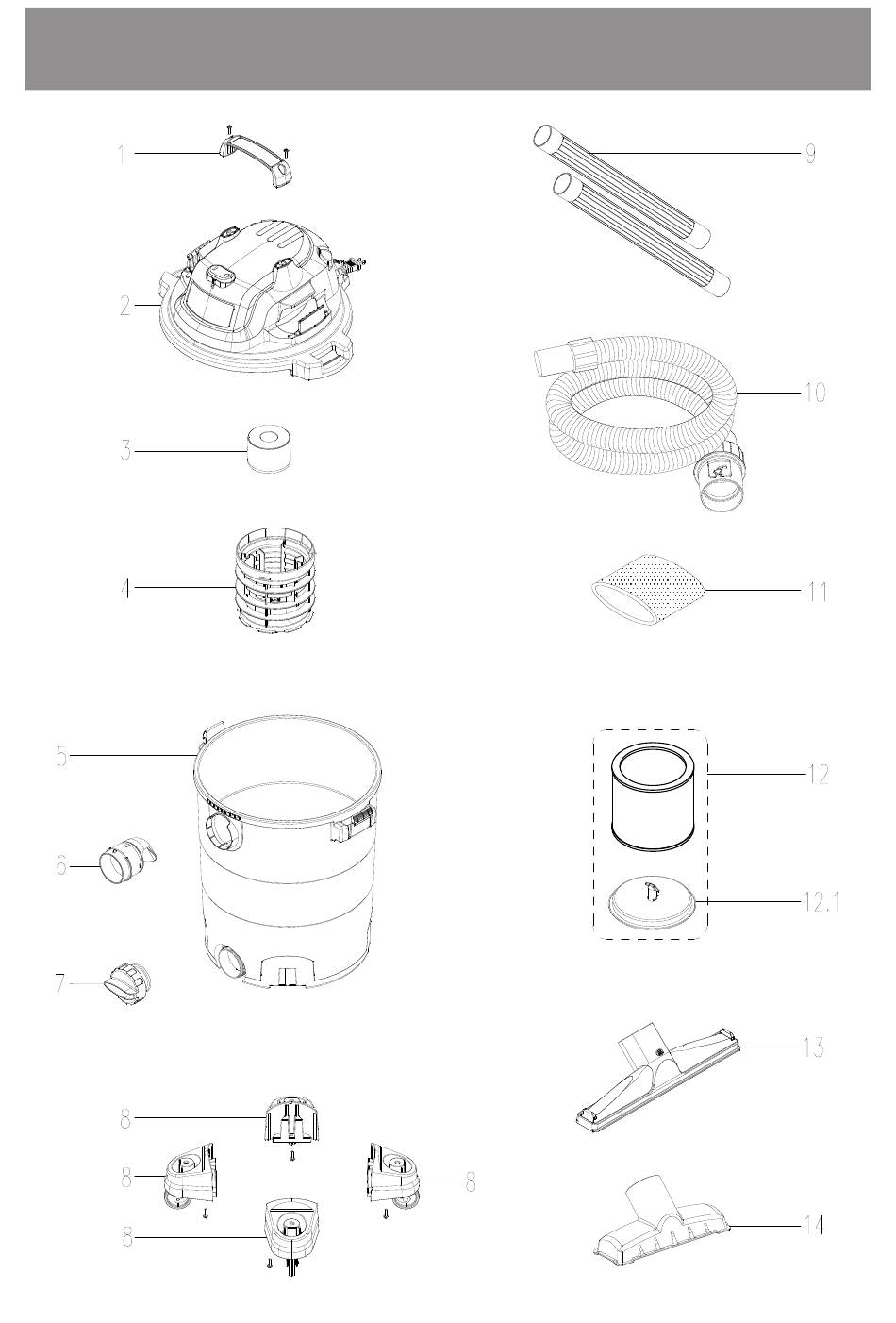 1
2
3
4
5
6
7
8
8
8
8
9
10
11
12
12.1
13
14