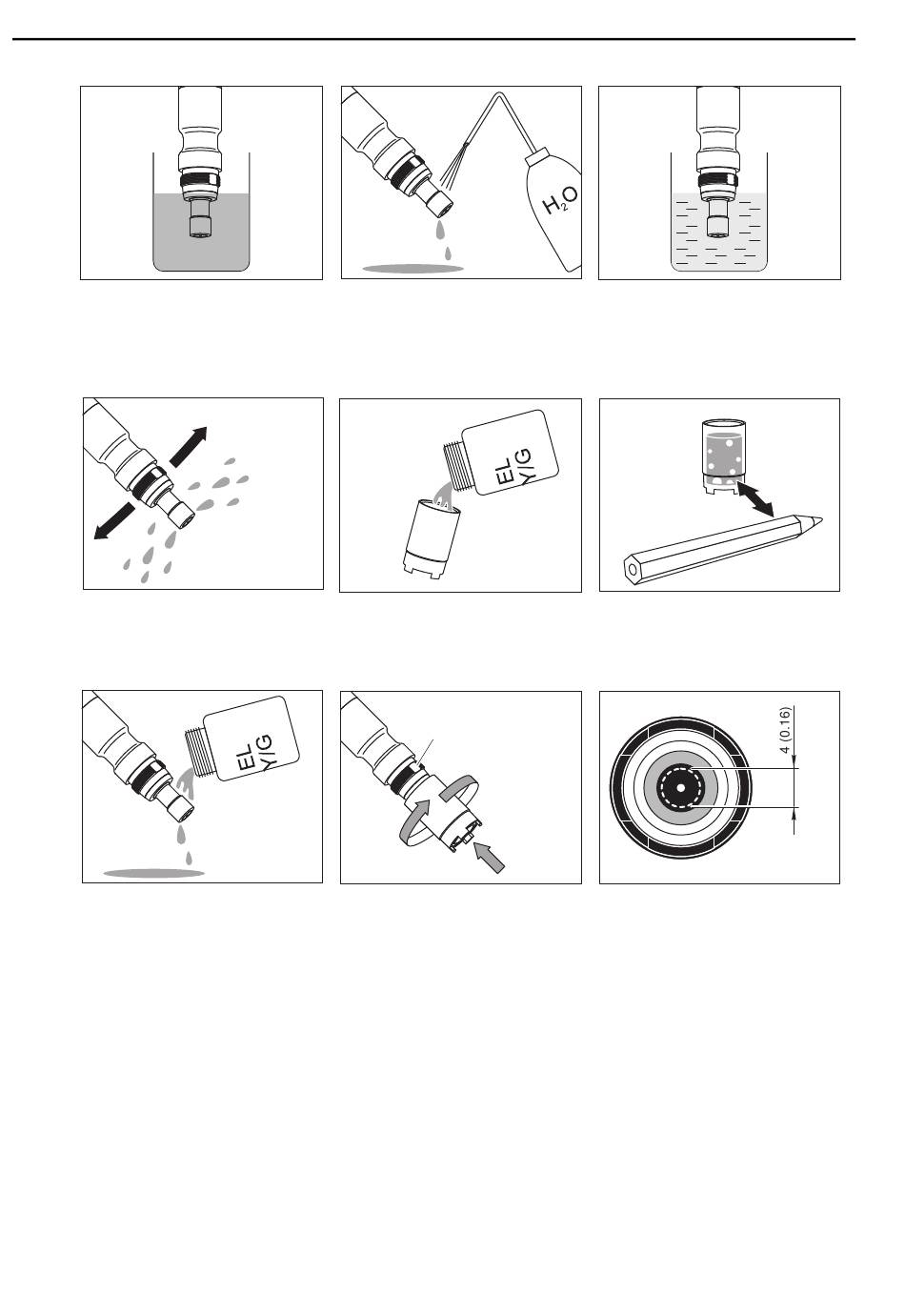 $H_2O$

EL Y/G

EL Y/G

4 (0.16)