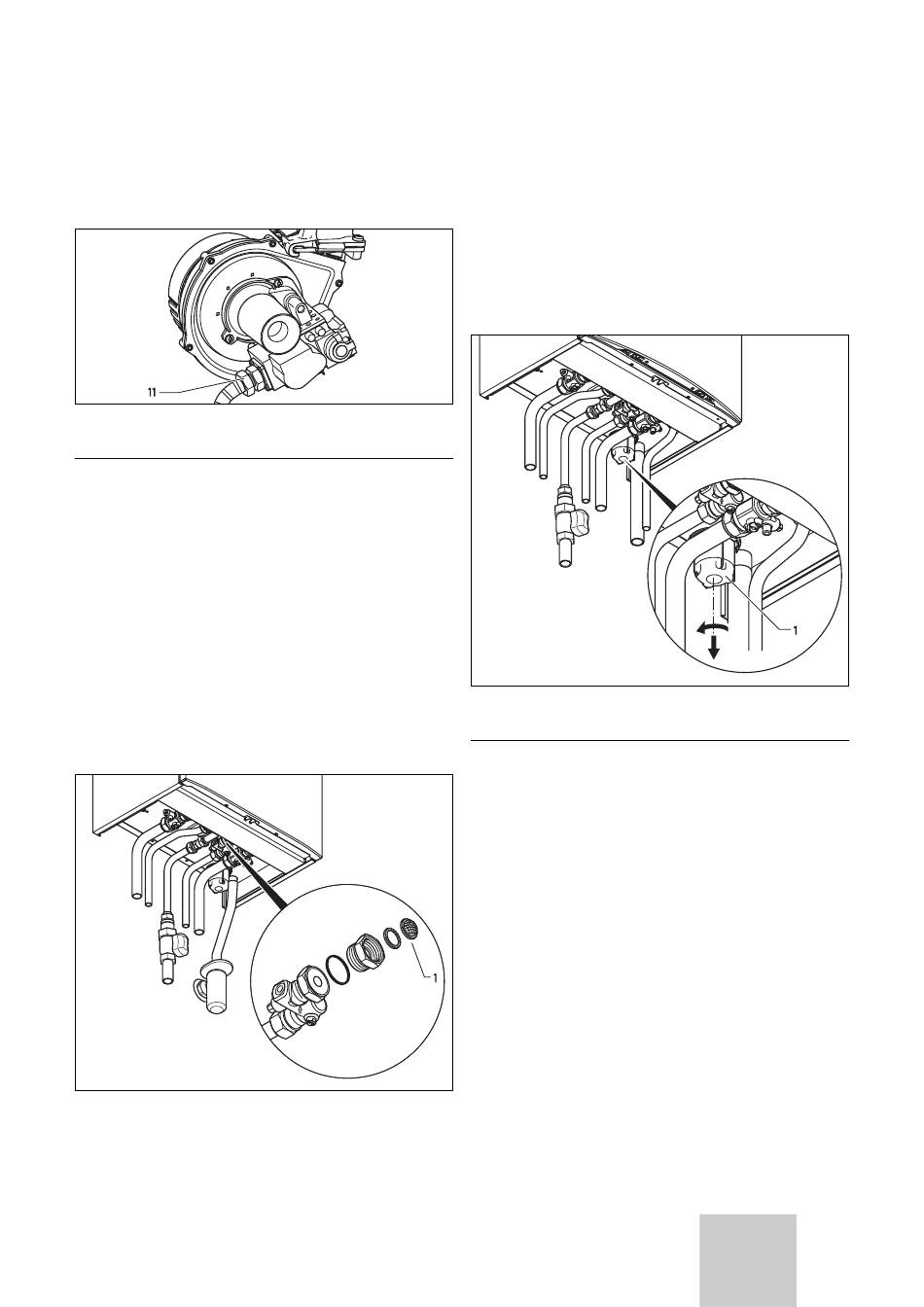 11

1

1