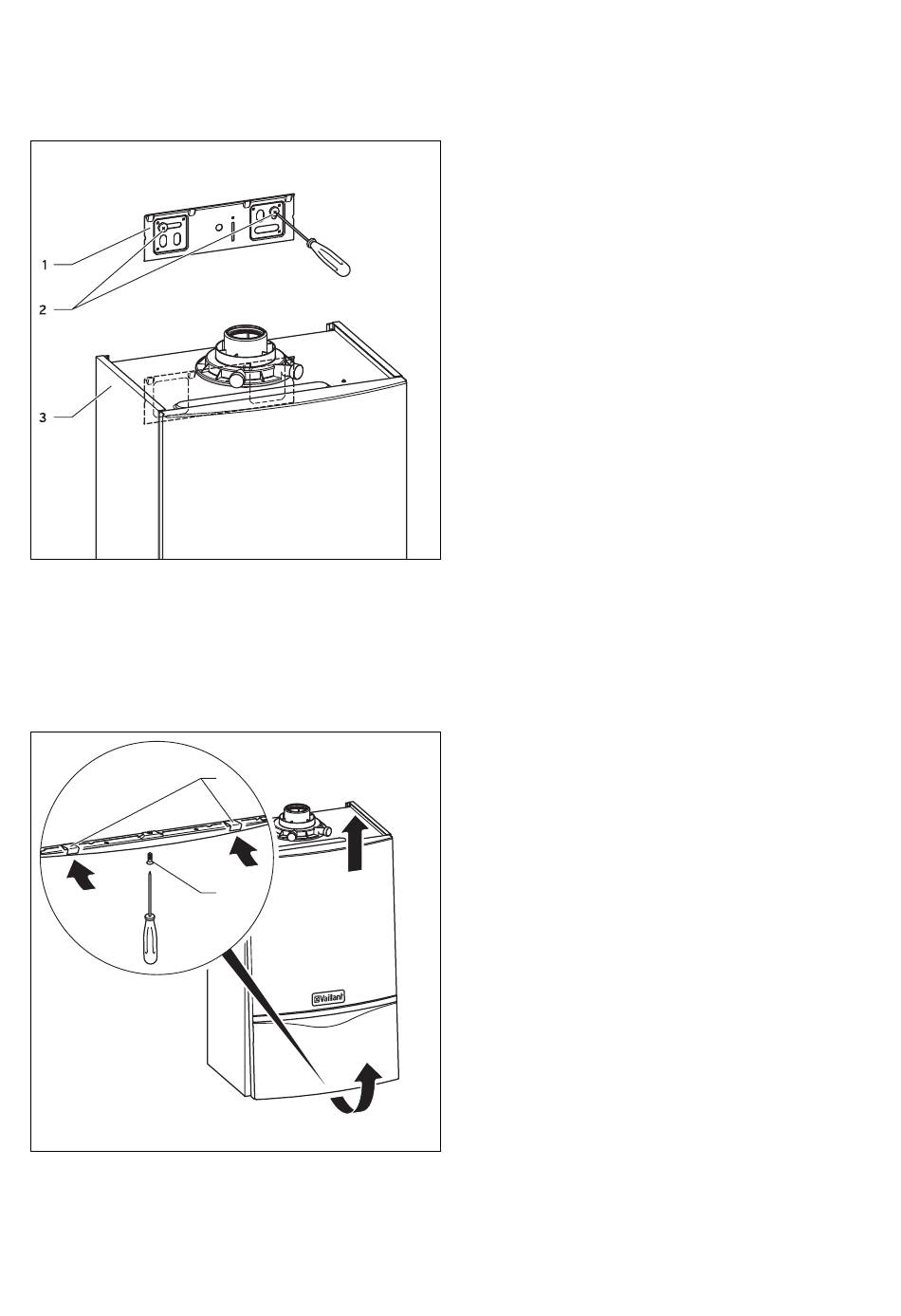 1
2
3

Vaillant