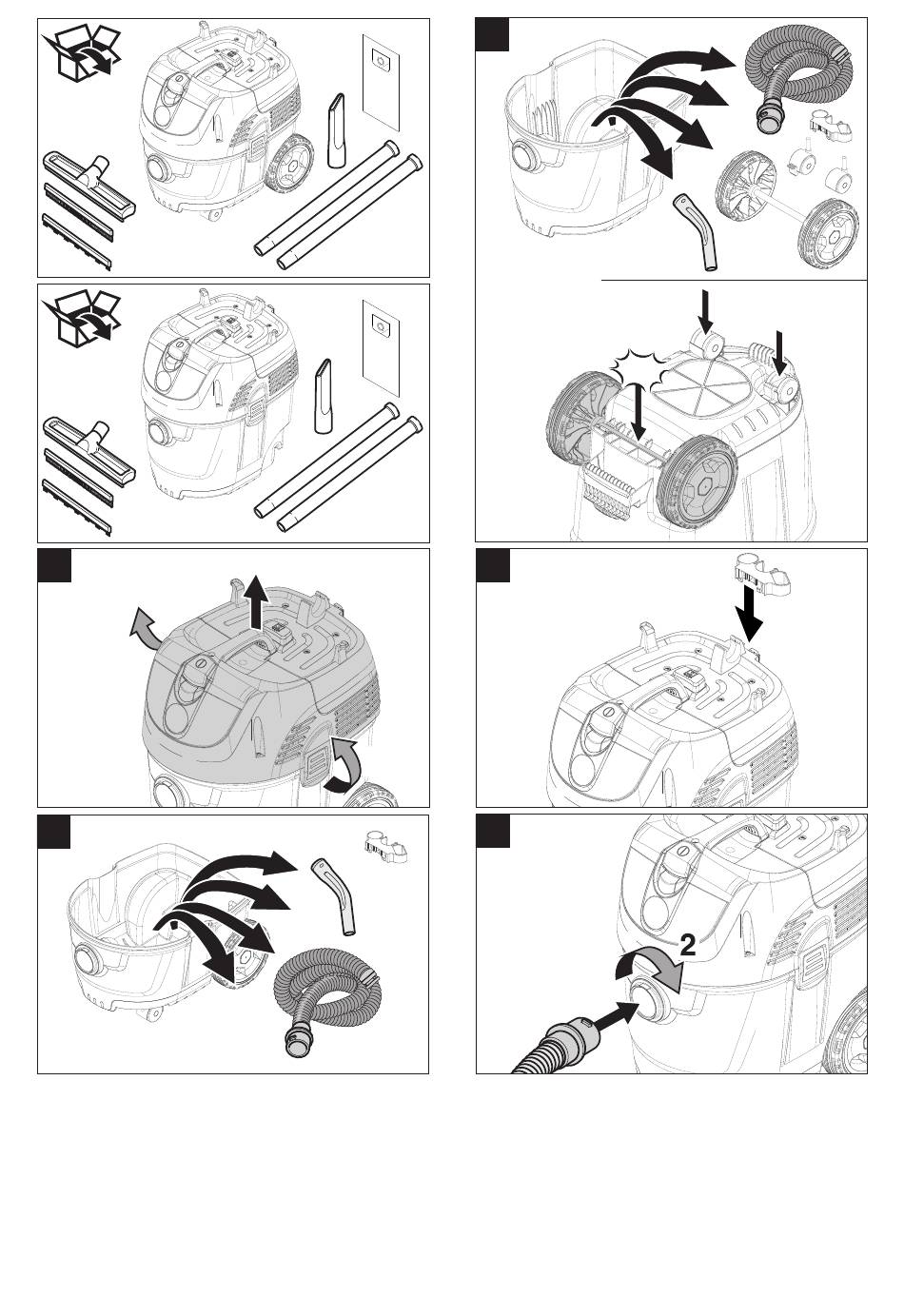 2