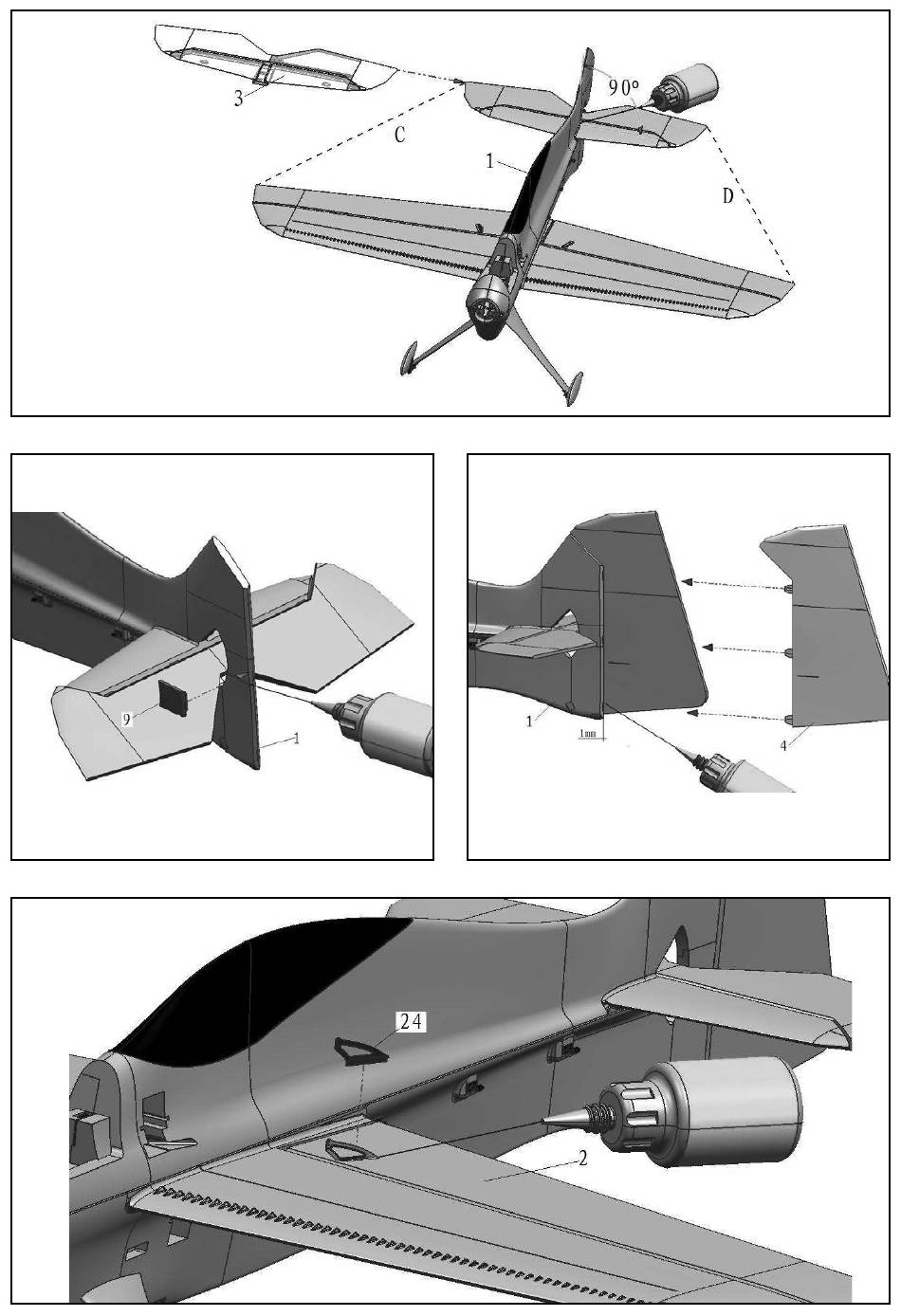 3
90°
C
1
D

9
1

1
1mm
4

24
2