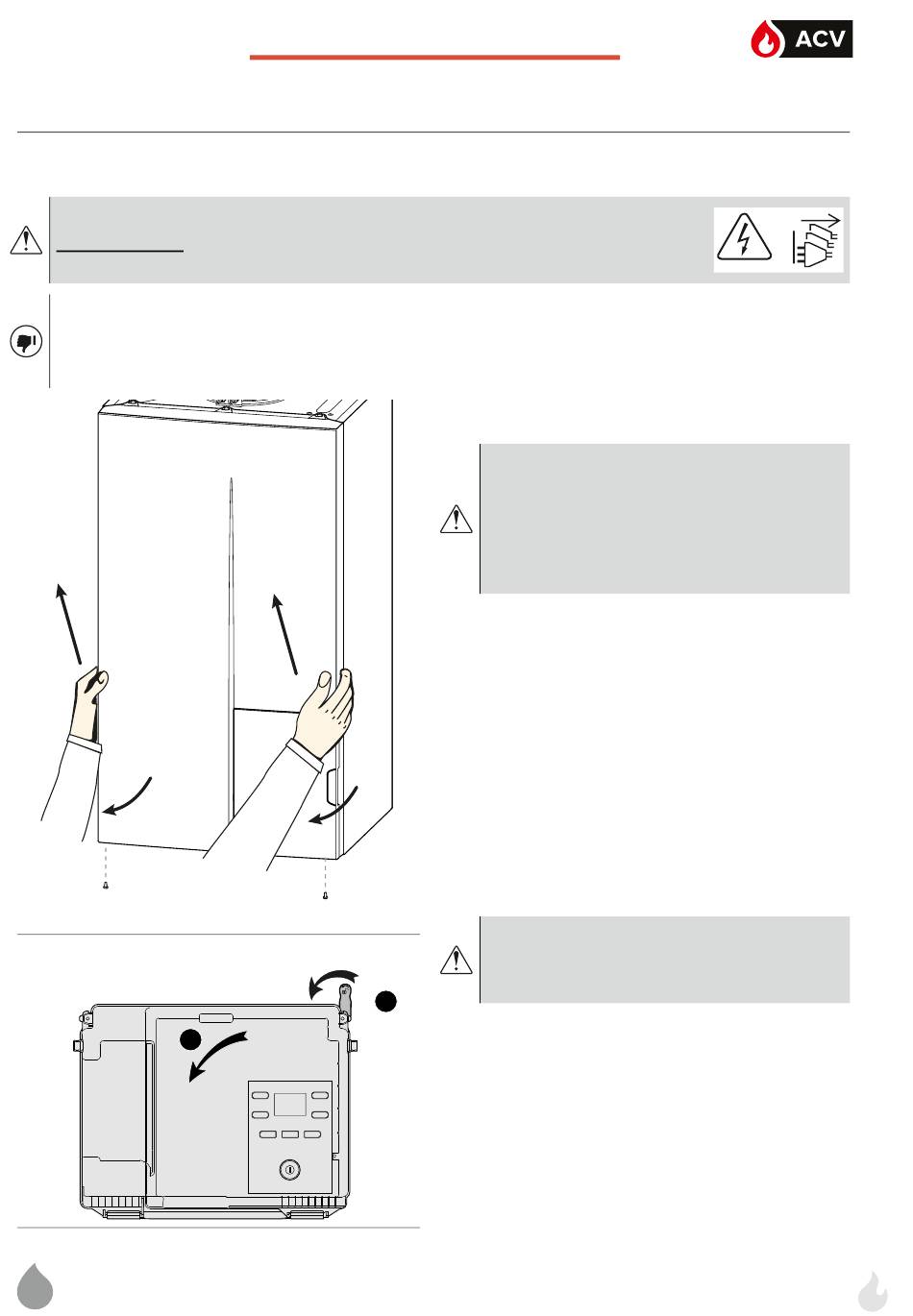 ACV