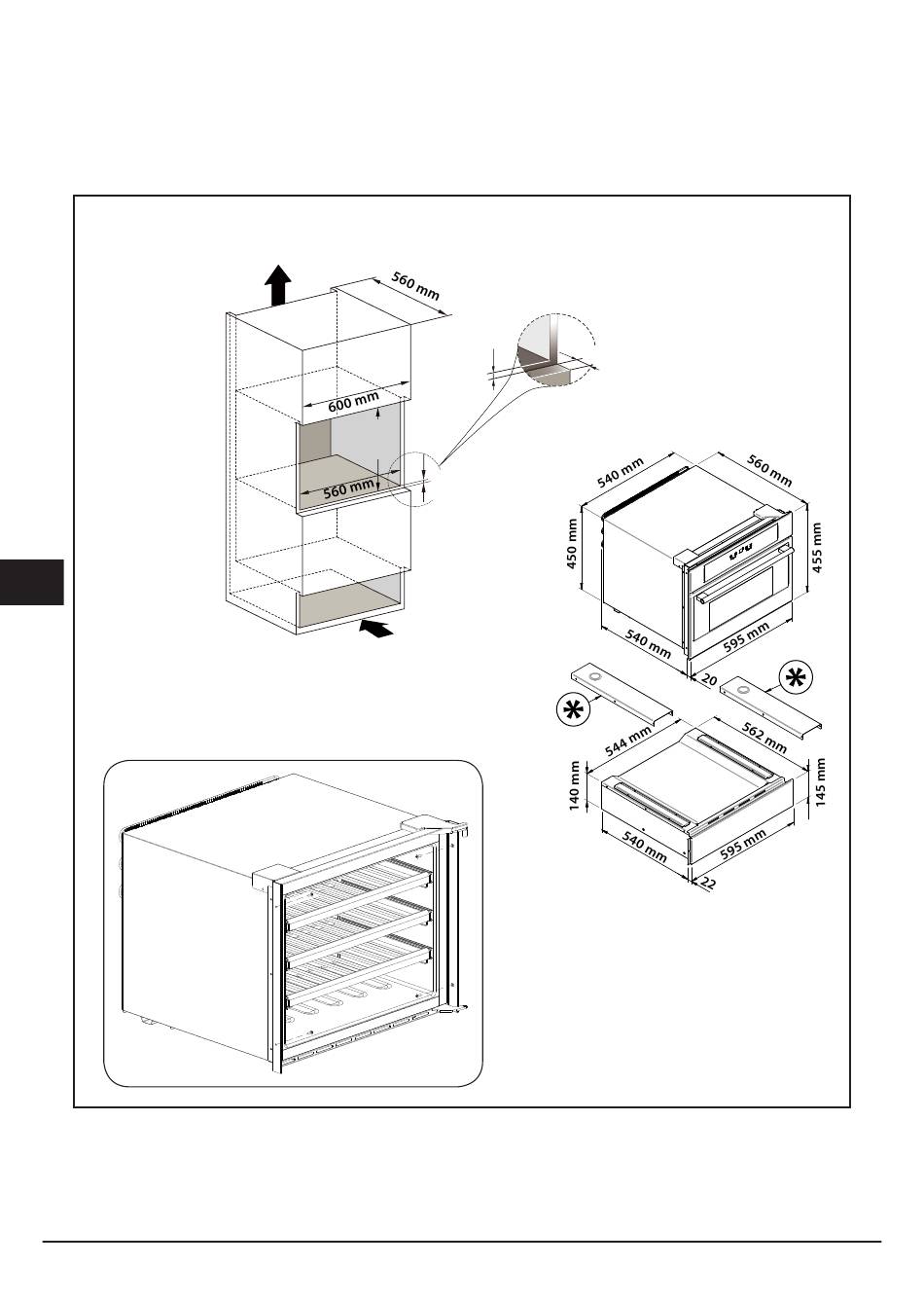 560 mm

600 mm

560 mm

540 mm

560 mm

450 mm

455 mm

540 mm

595 mm

20

544 mm

562 mm

140 mm

145 mm

540 mm

595 mm

22