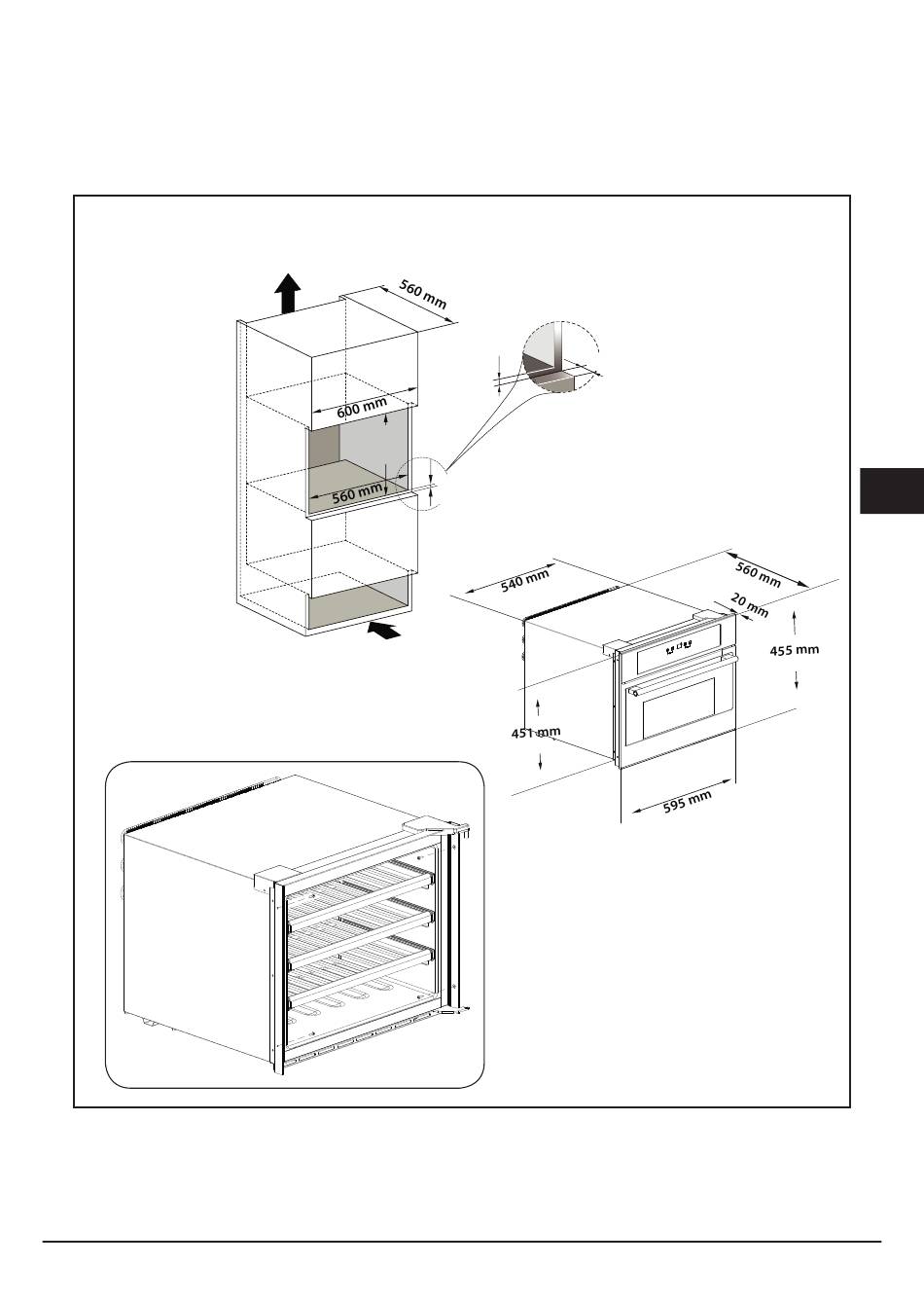 560 mm
600 mm
560 mm
540 mm
560 mm
20 mm
455 mm
451 mm
595 mm