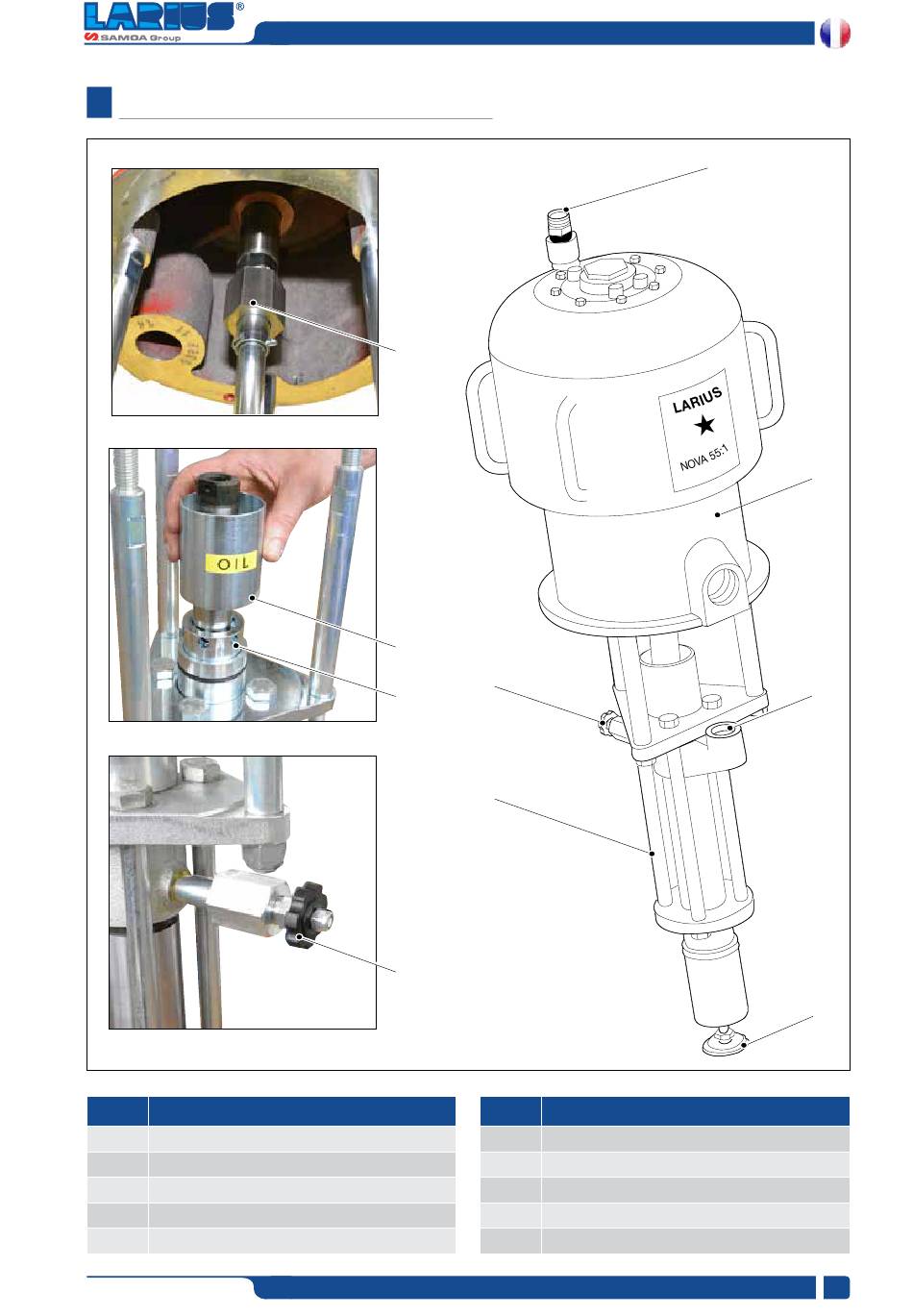 LARIUS®
SAMOA Group

OIL

LARIUS
NOVA 55:1