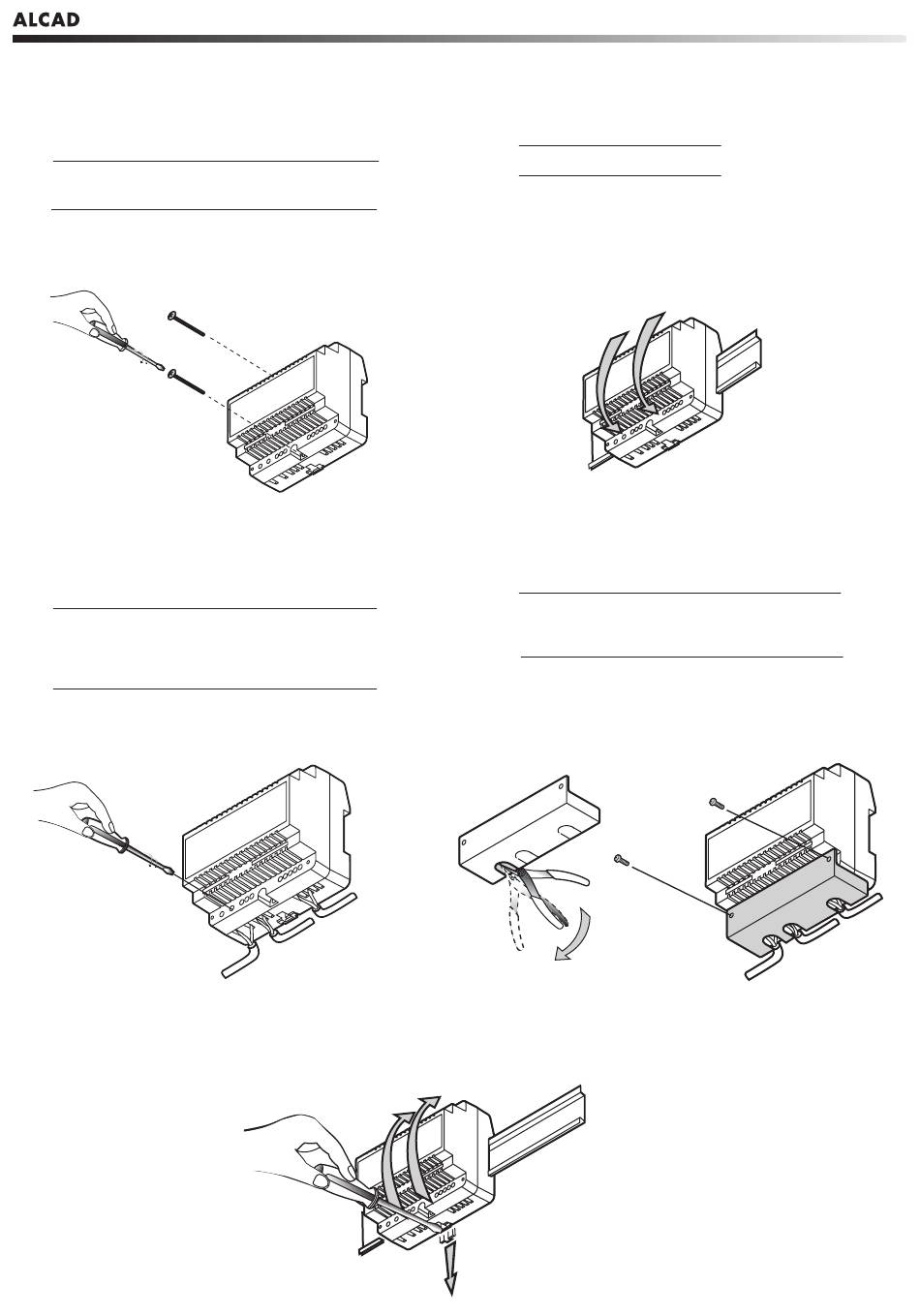 ALCAD