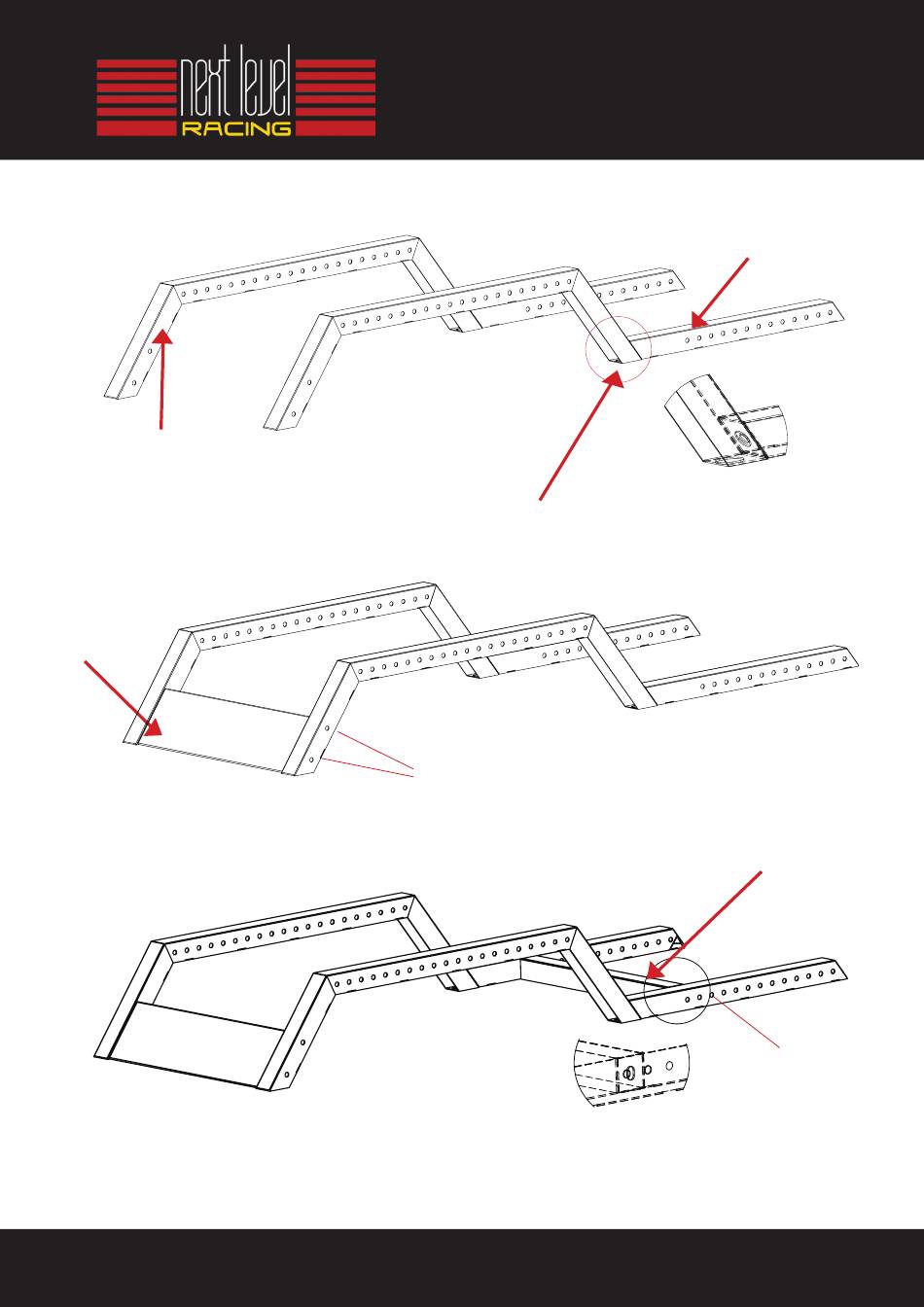 next level
RACING