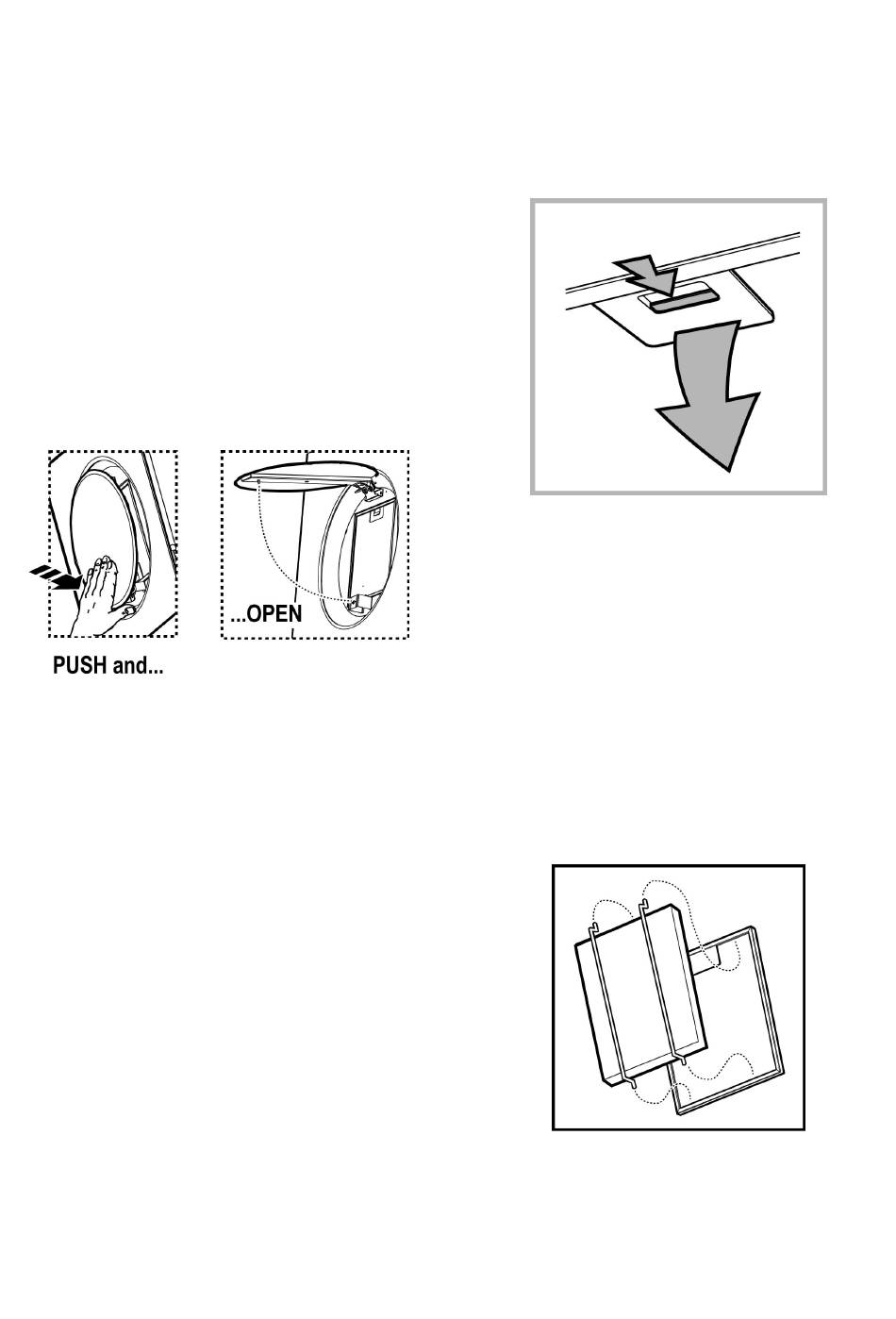 ...OPEN

PUSH and...