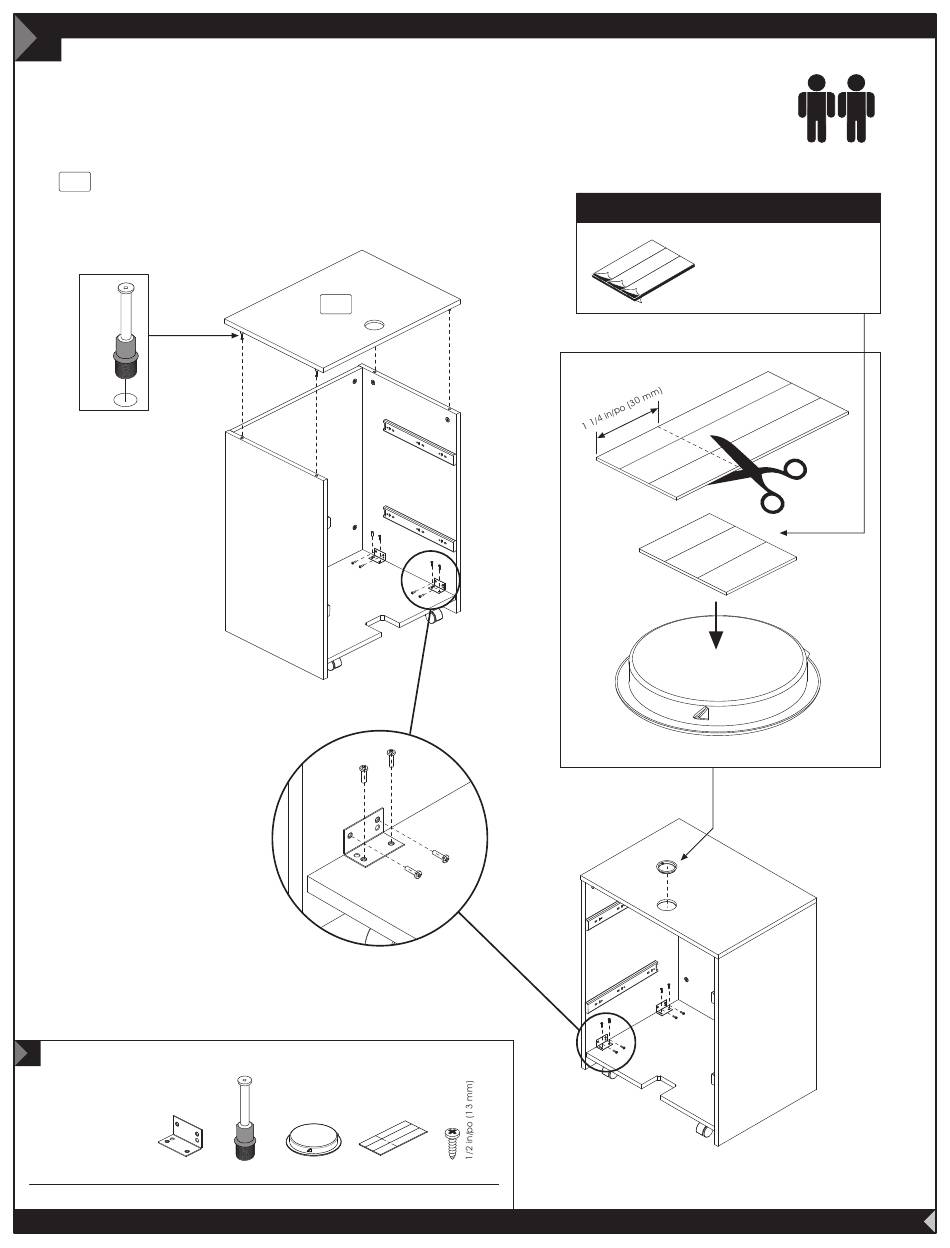 1 1/4 in/po (30 mm)

1/2 in/po (13 mm)