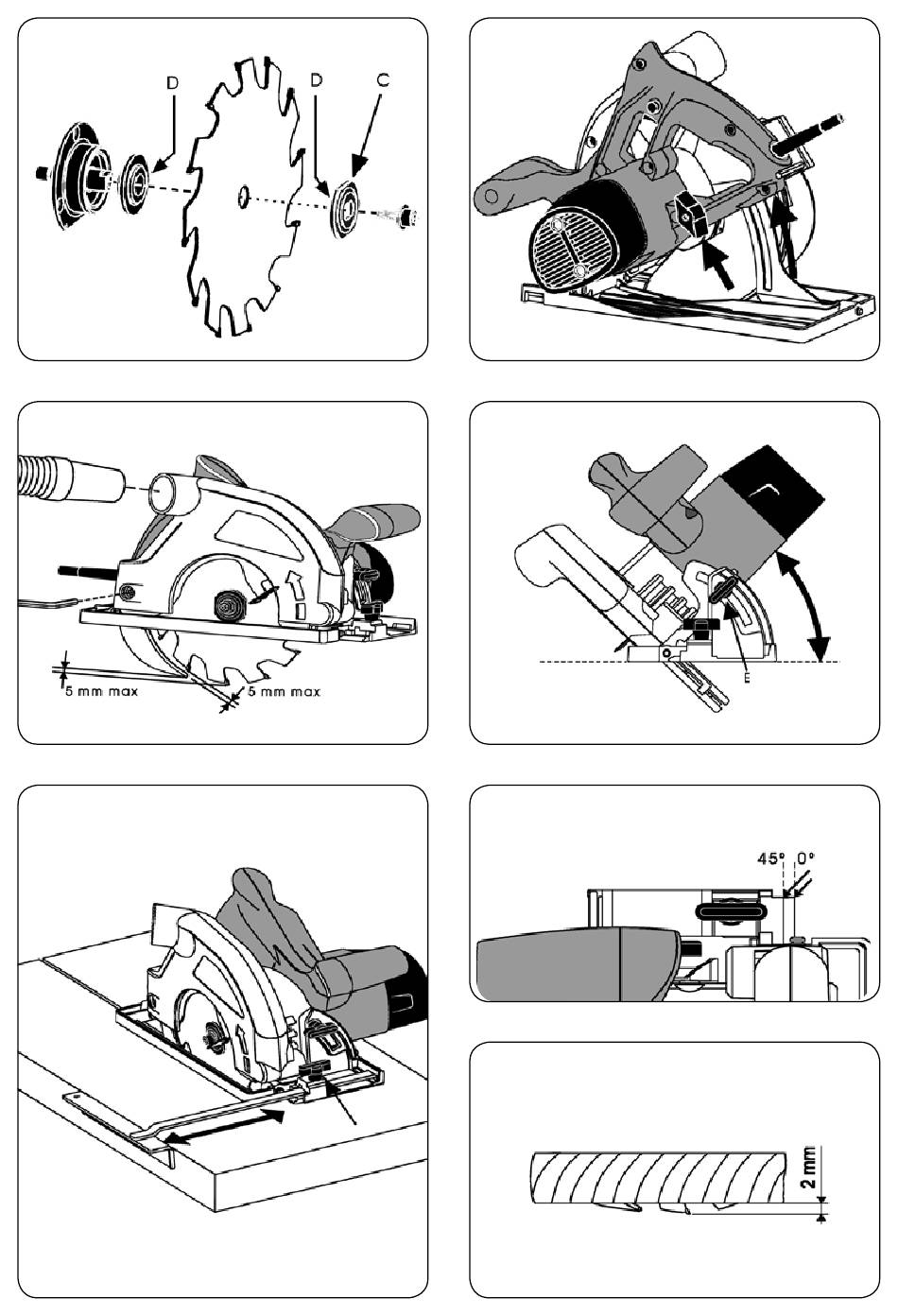 D
D
C

5 mm max
5 mm max

E

45°
0°

2 mm