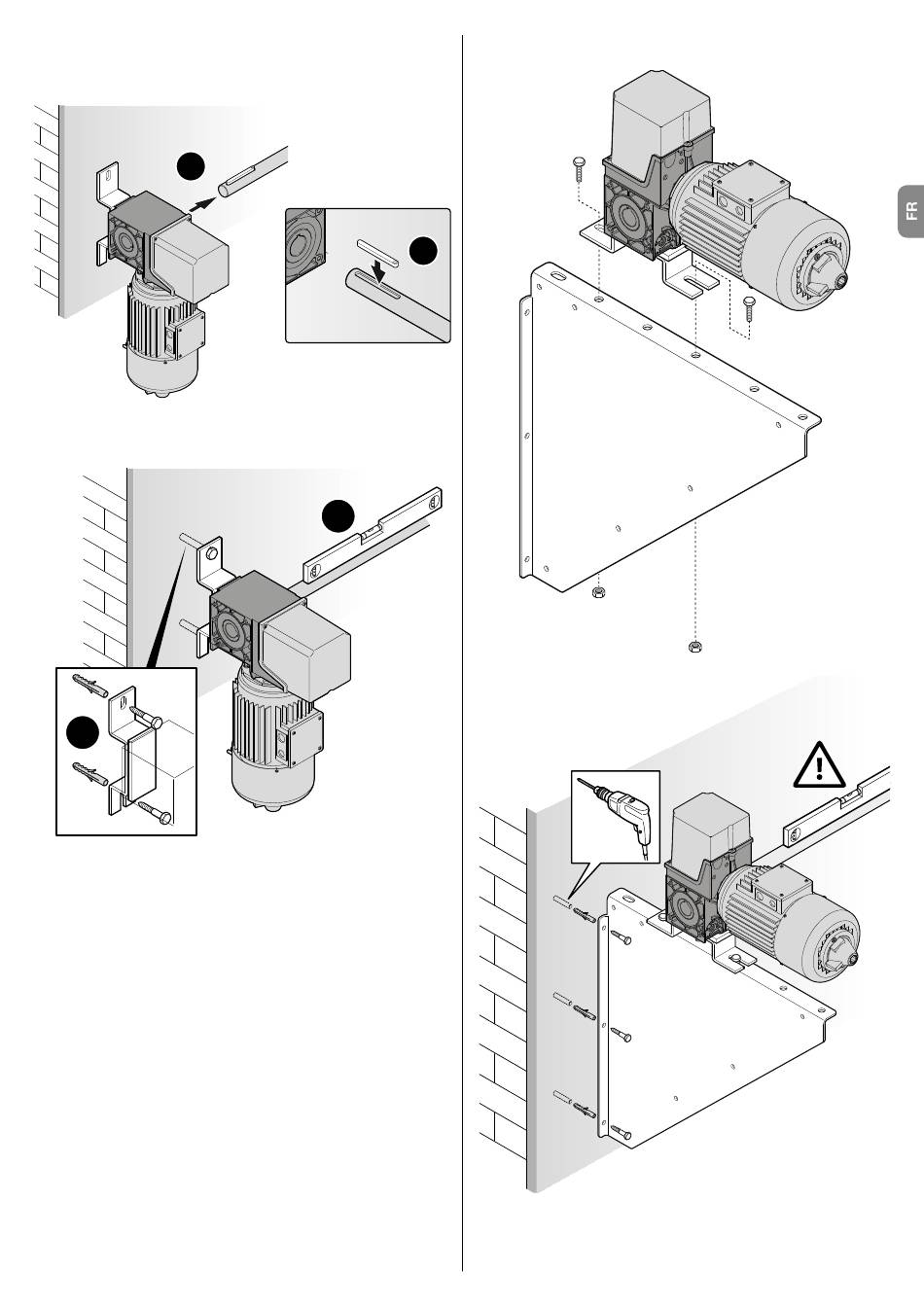 FR