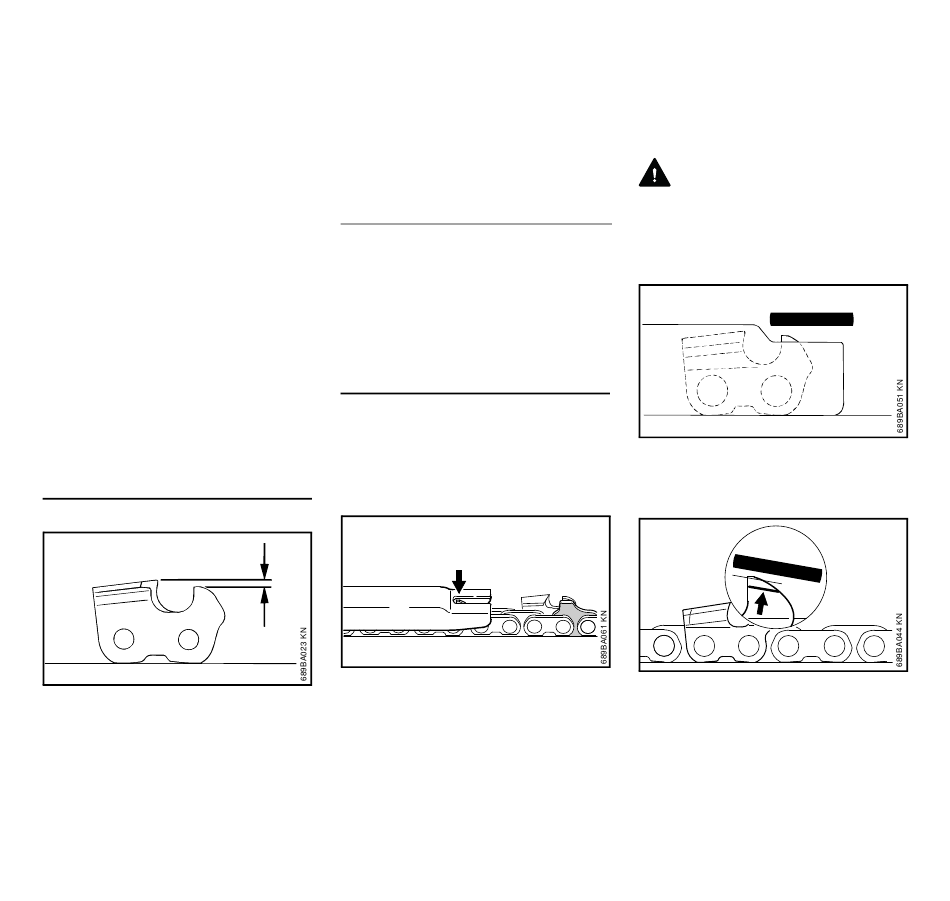 689BA023 KN

689BA061 KN

689BA051 KN

689BA044 KN