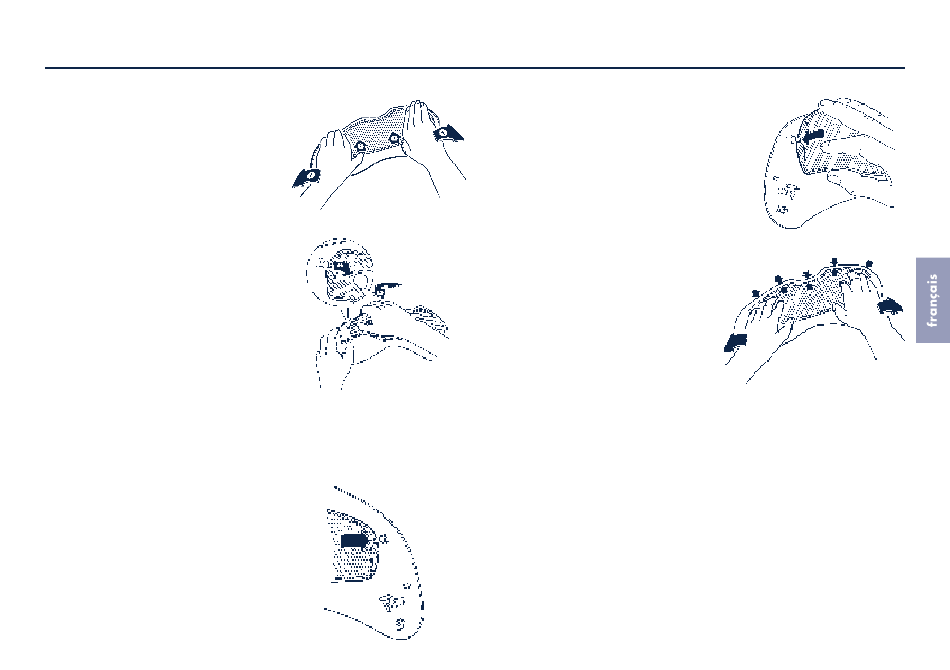 français