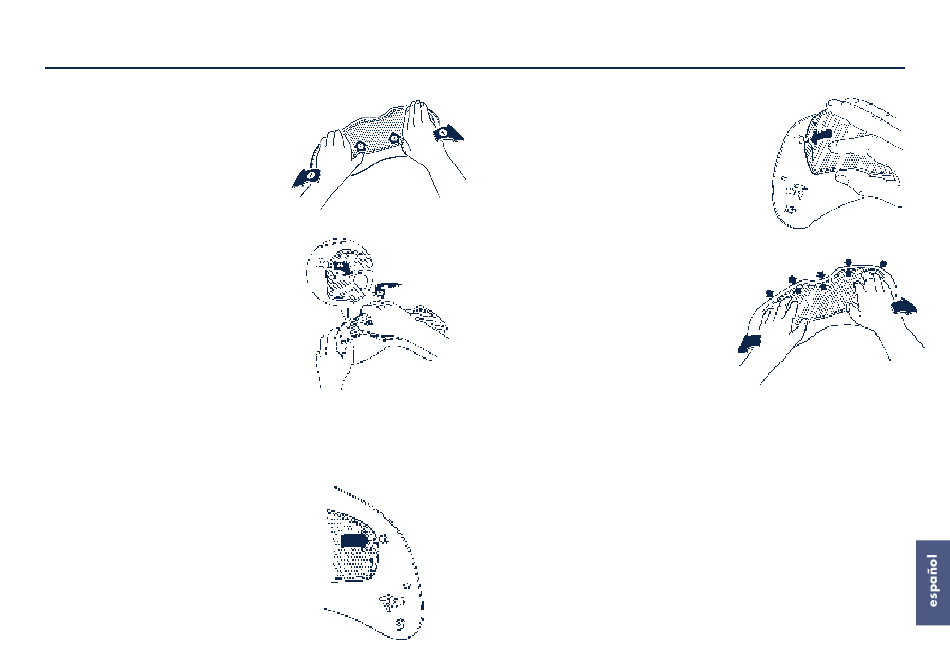 español