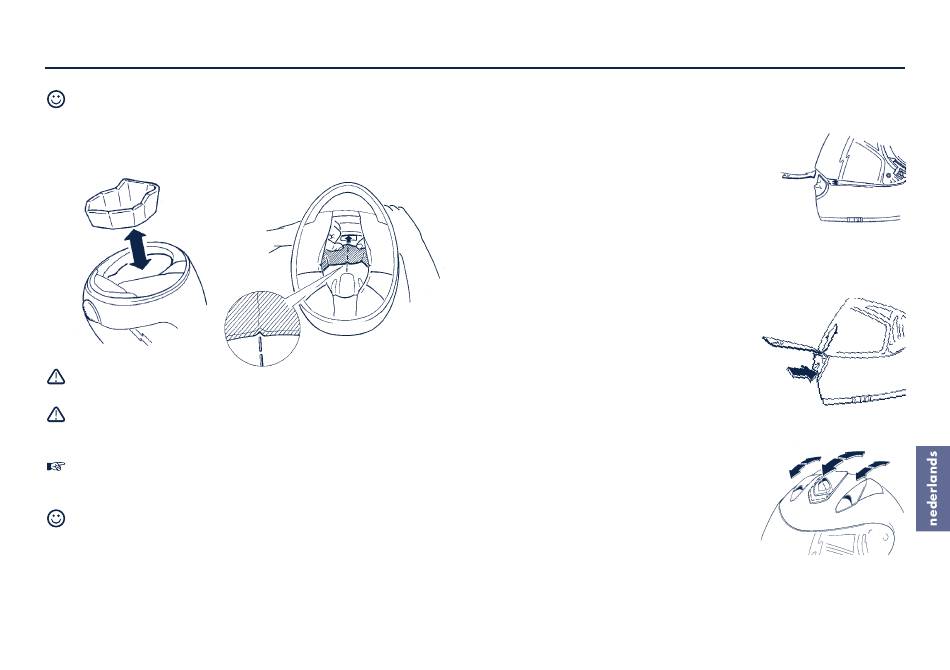 nederlands