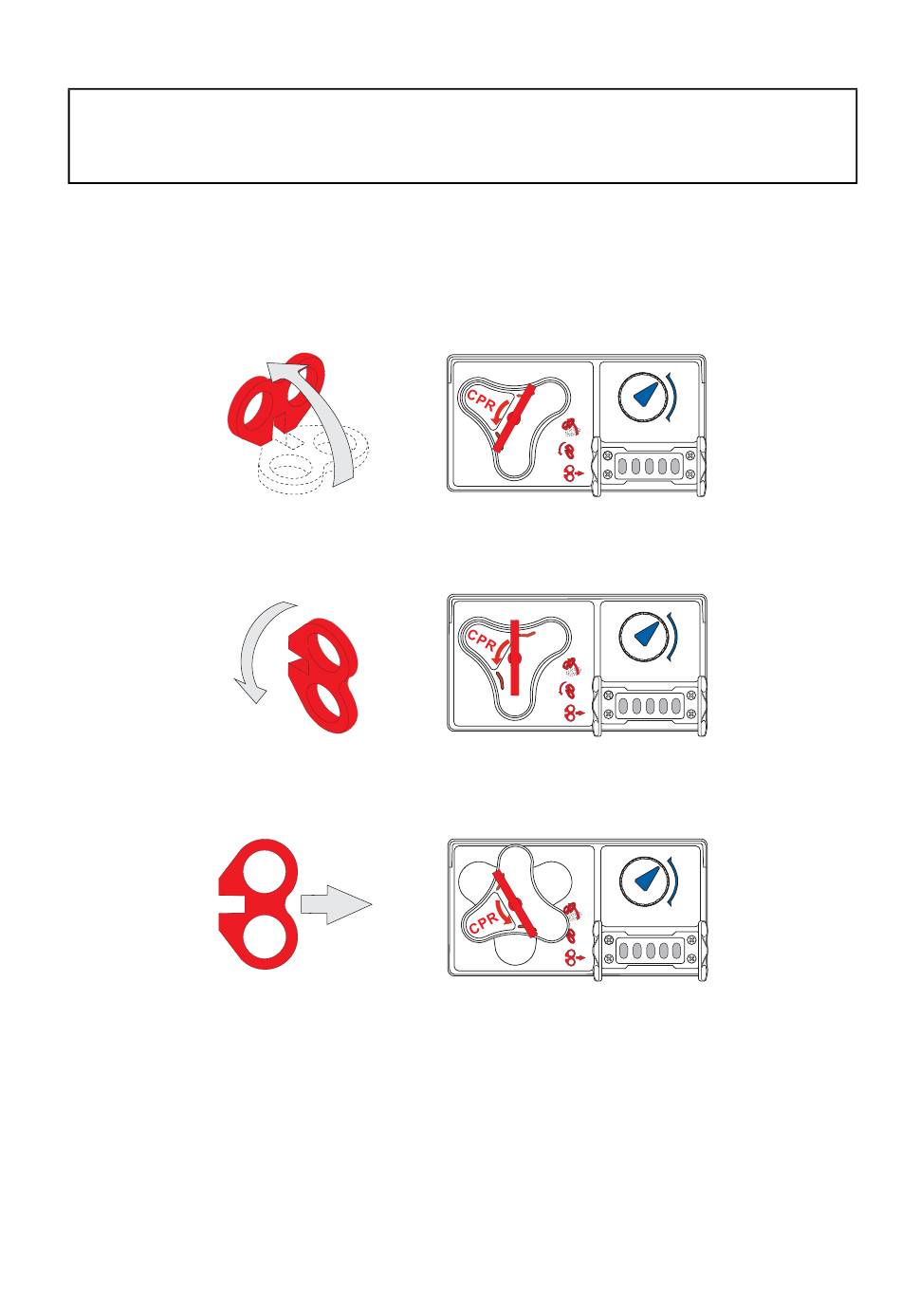 CPR

CPR

CPR