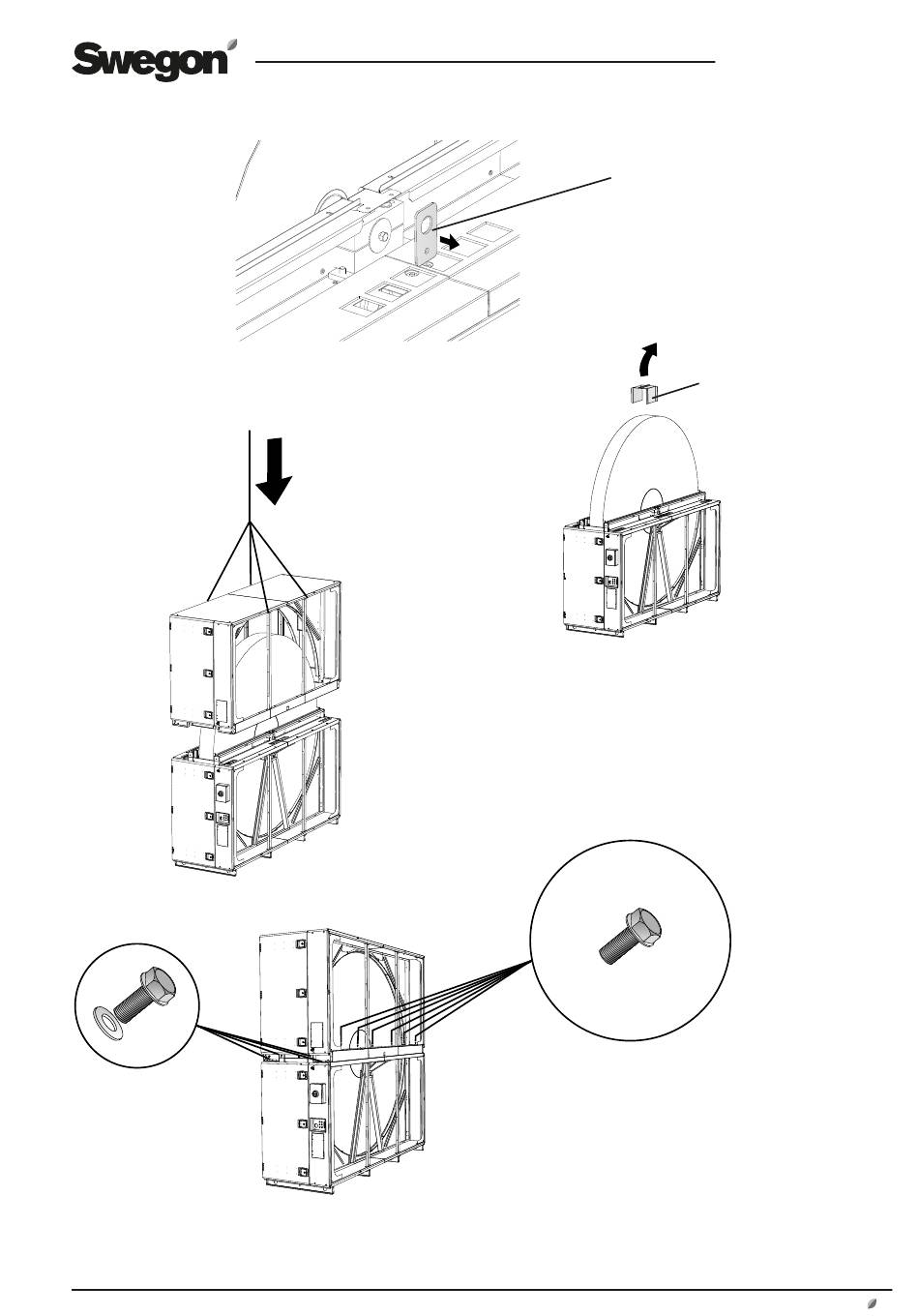 Swegon