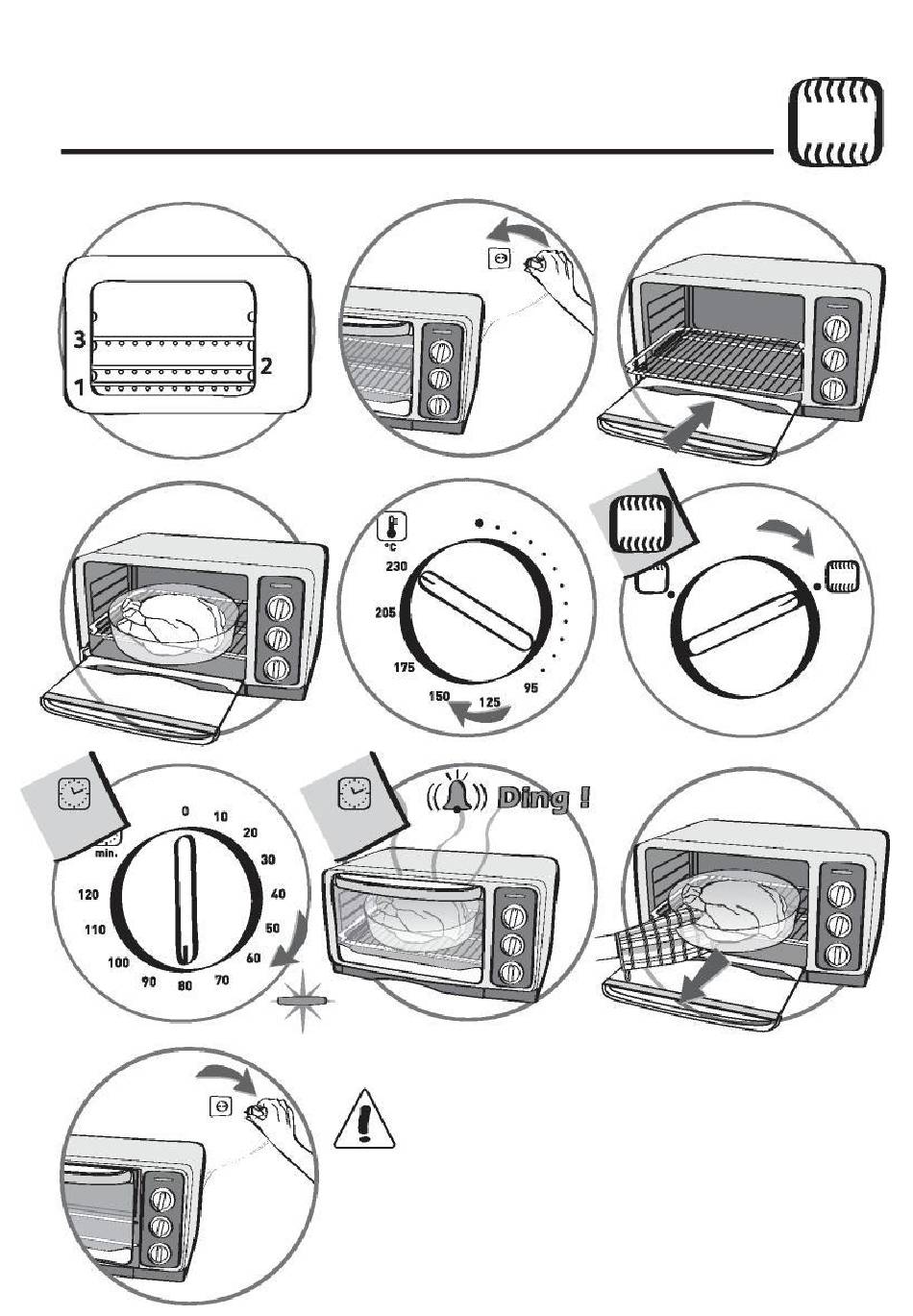 3
2
1

°C
230
205
175
150
125
95

min.
0
10
20
30
40
50
60
70
80
90
100
110
120

Ding !