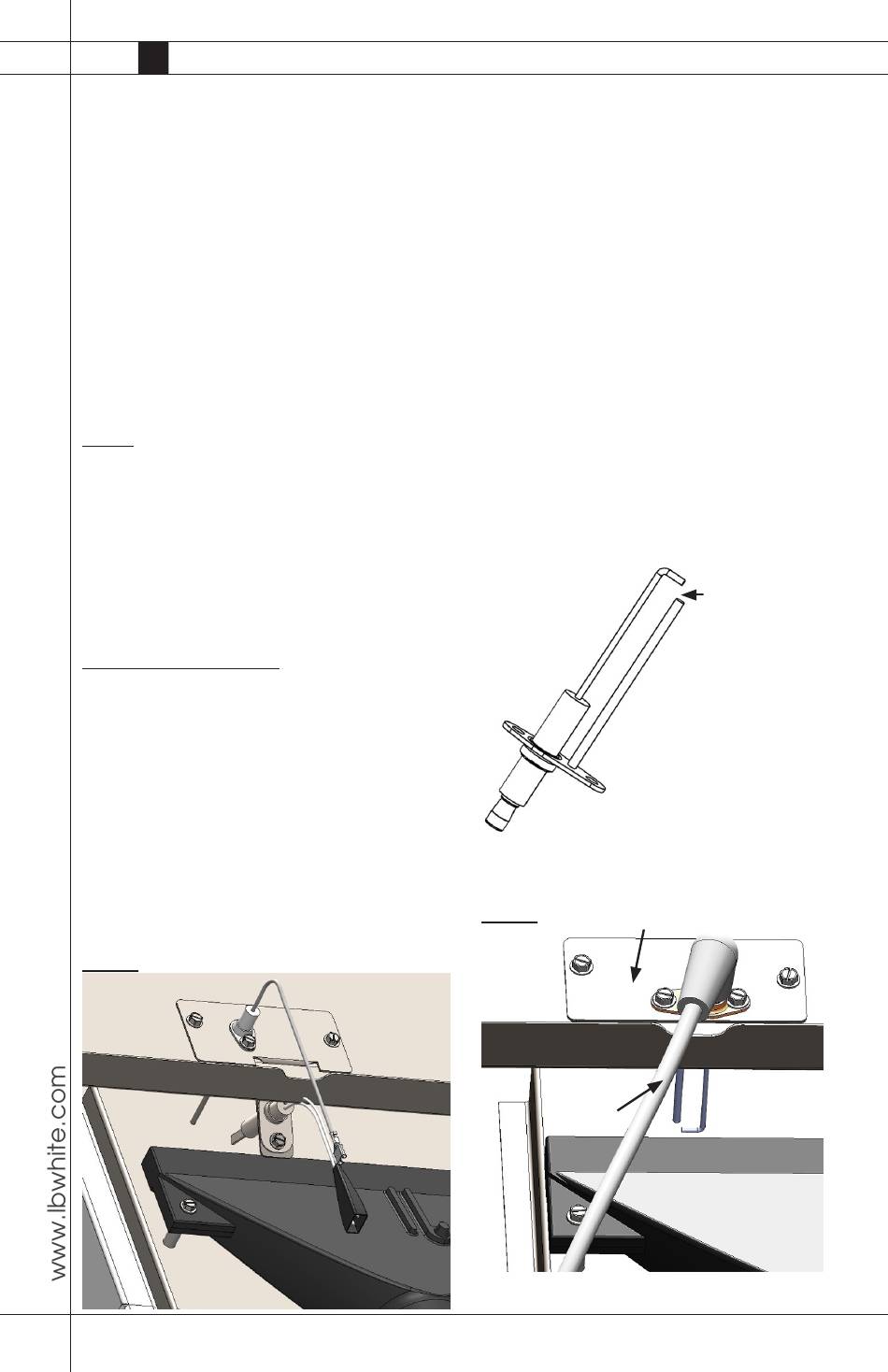 www.lbwhite.com