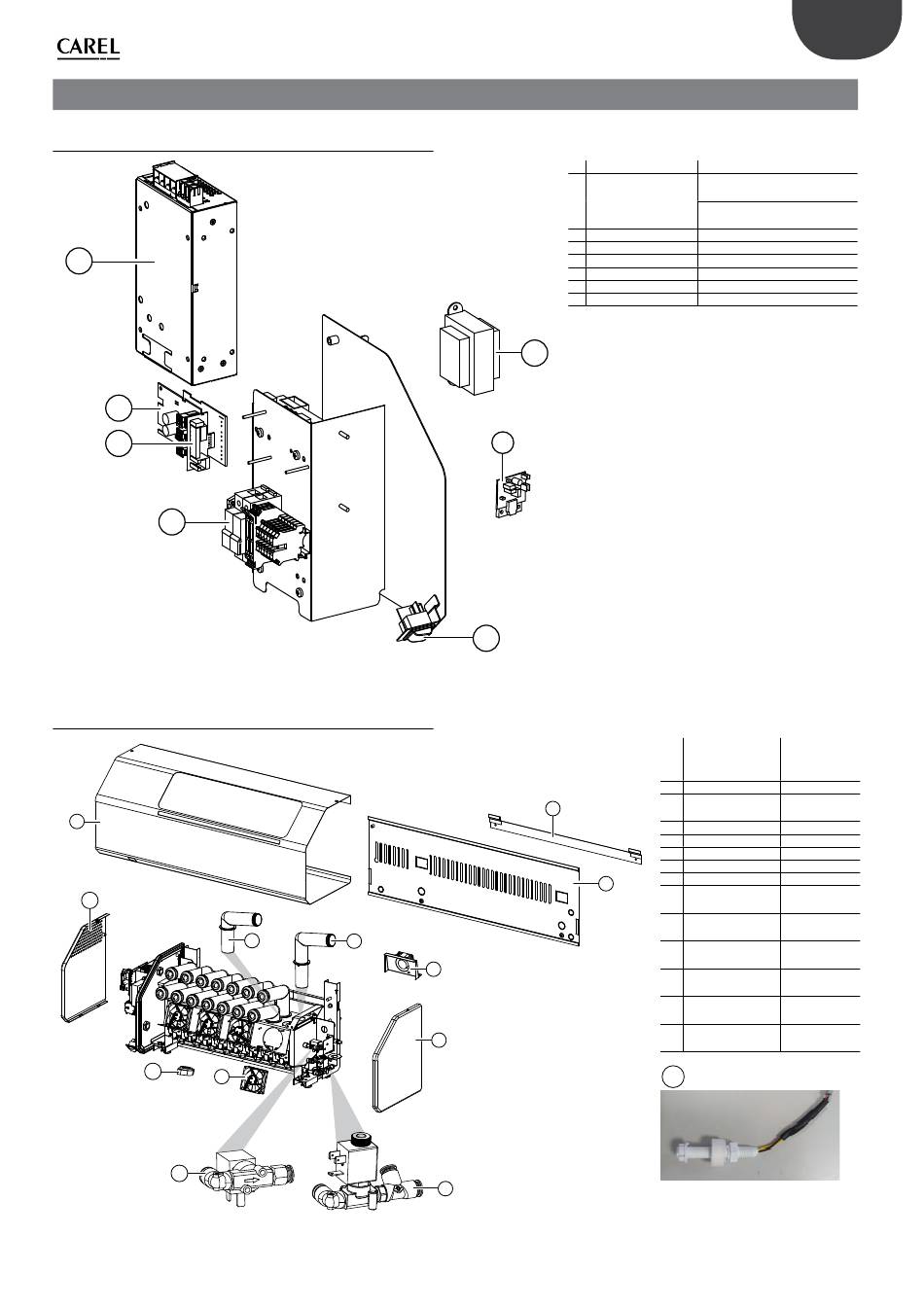 CAREL