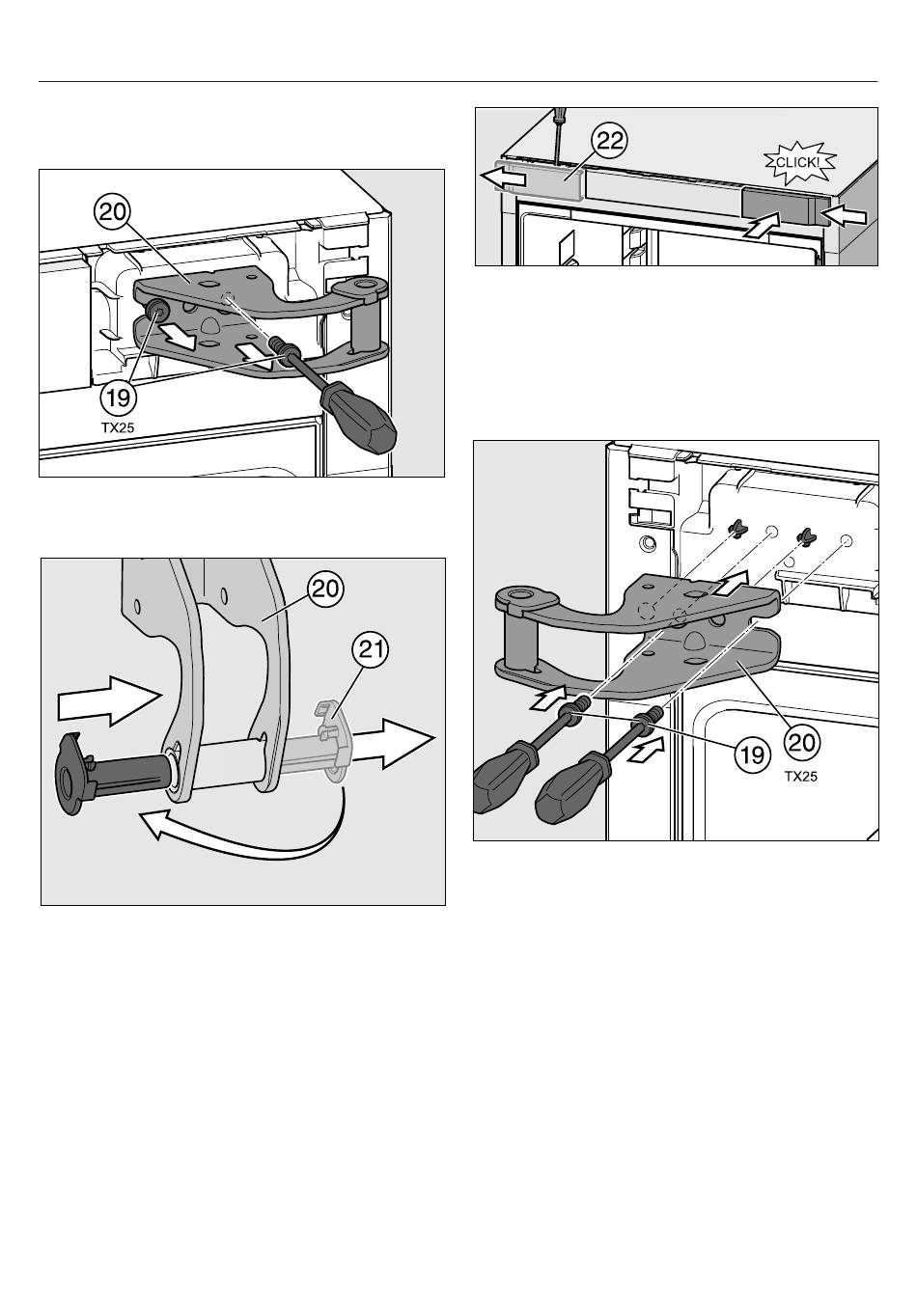 20

19

TX25

20

21

22

CLICK!

19

20

TX25