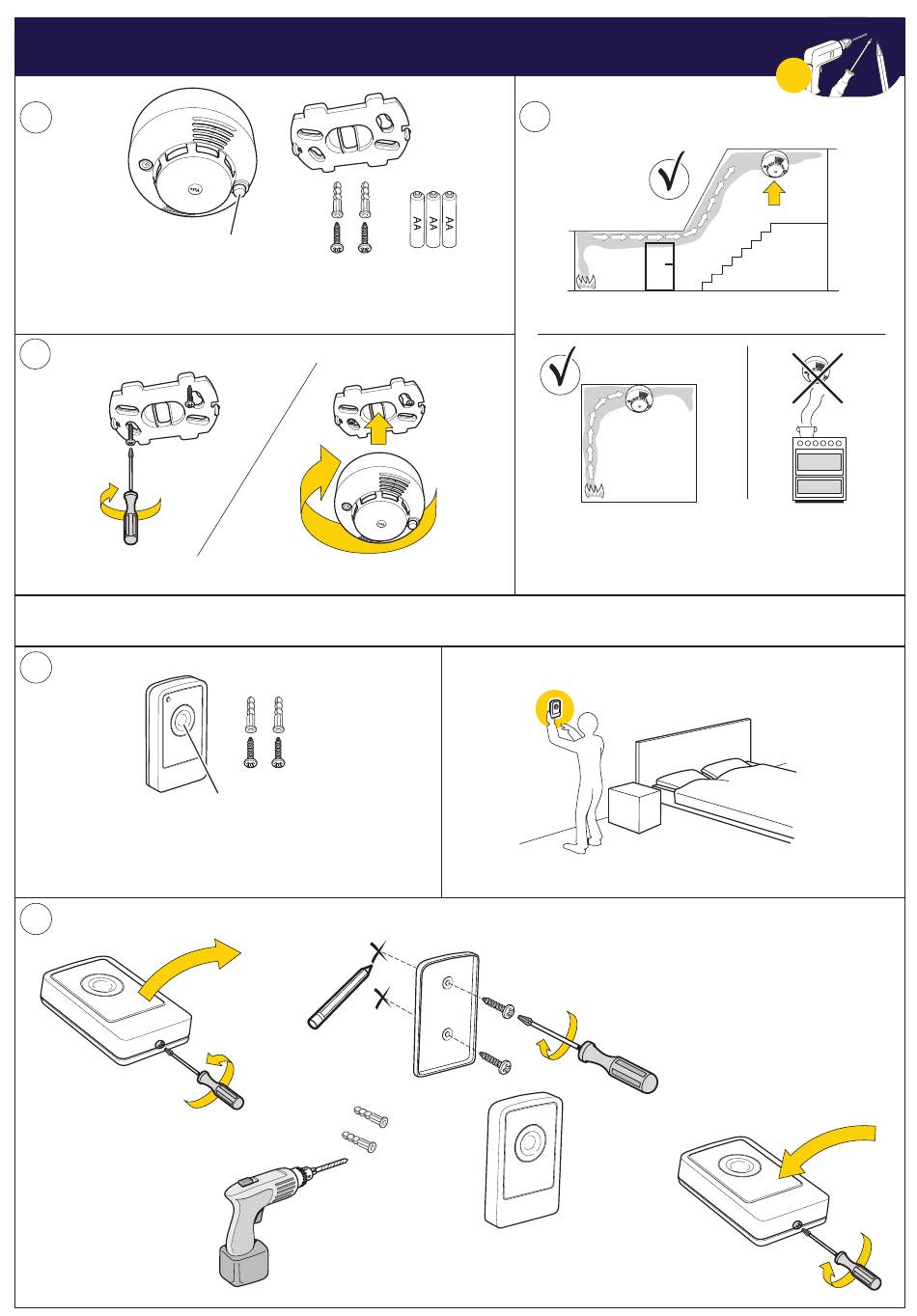 AA
AA
AA