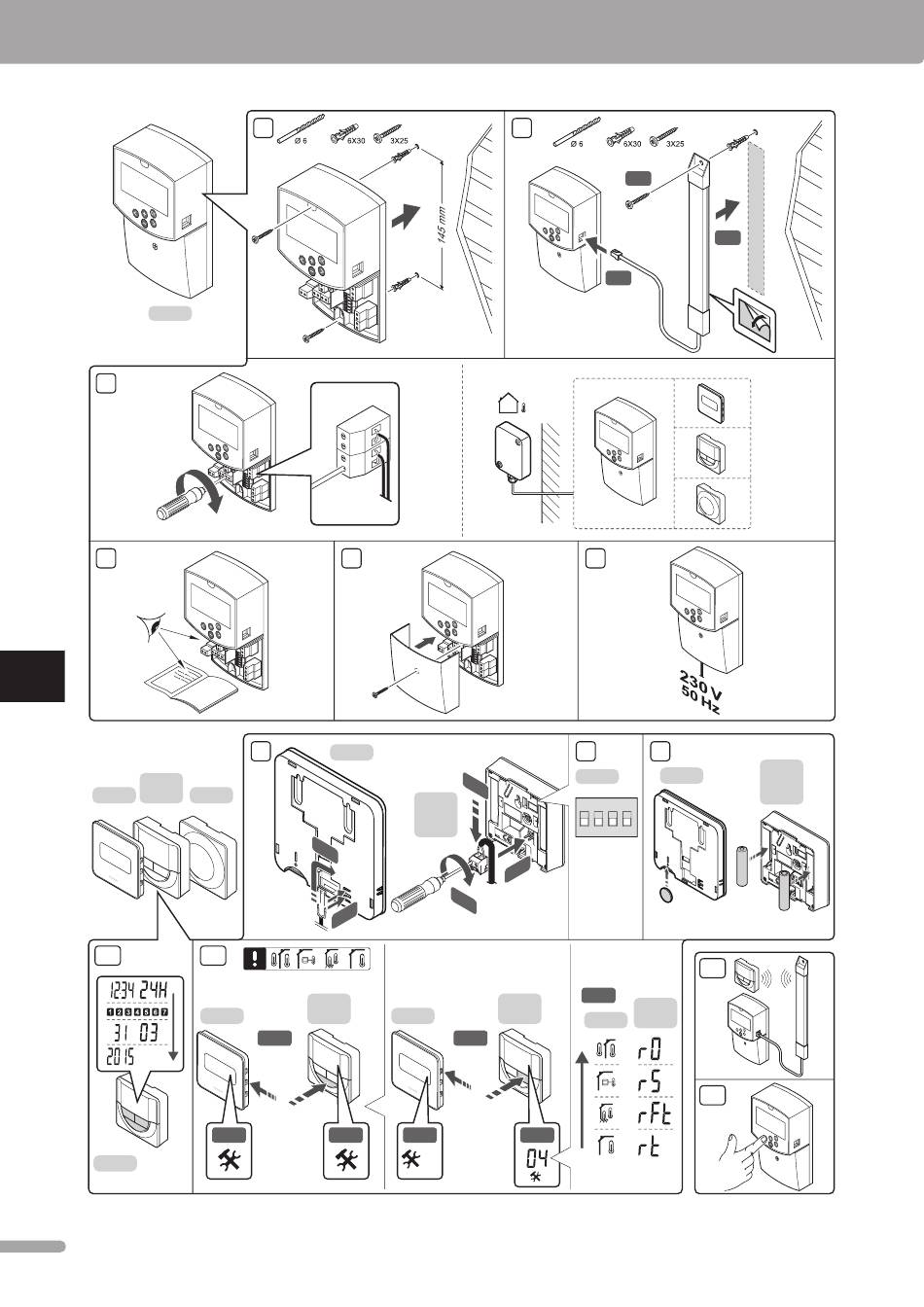 Ø 6
6X30
3X25
145 mm
Ø 6
6X30
3X25
230 V
50 Hz
1234 24H
1 2 3 4 5 6 7
31 03
2015
04
r0
r5
rFt
rt