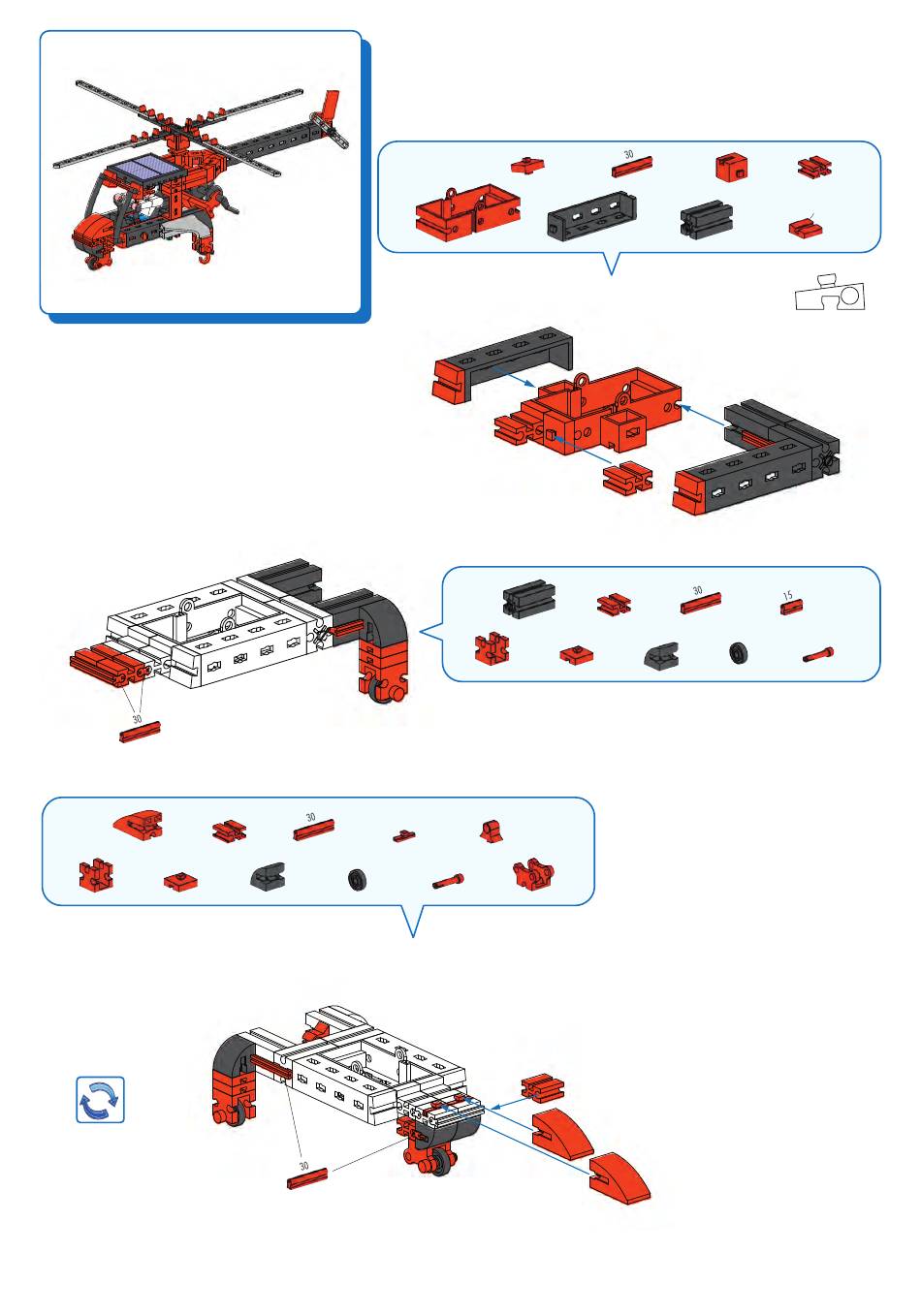 30

30

15

30

30

30